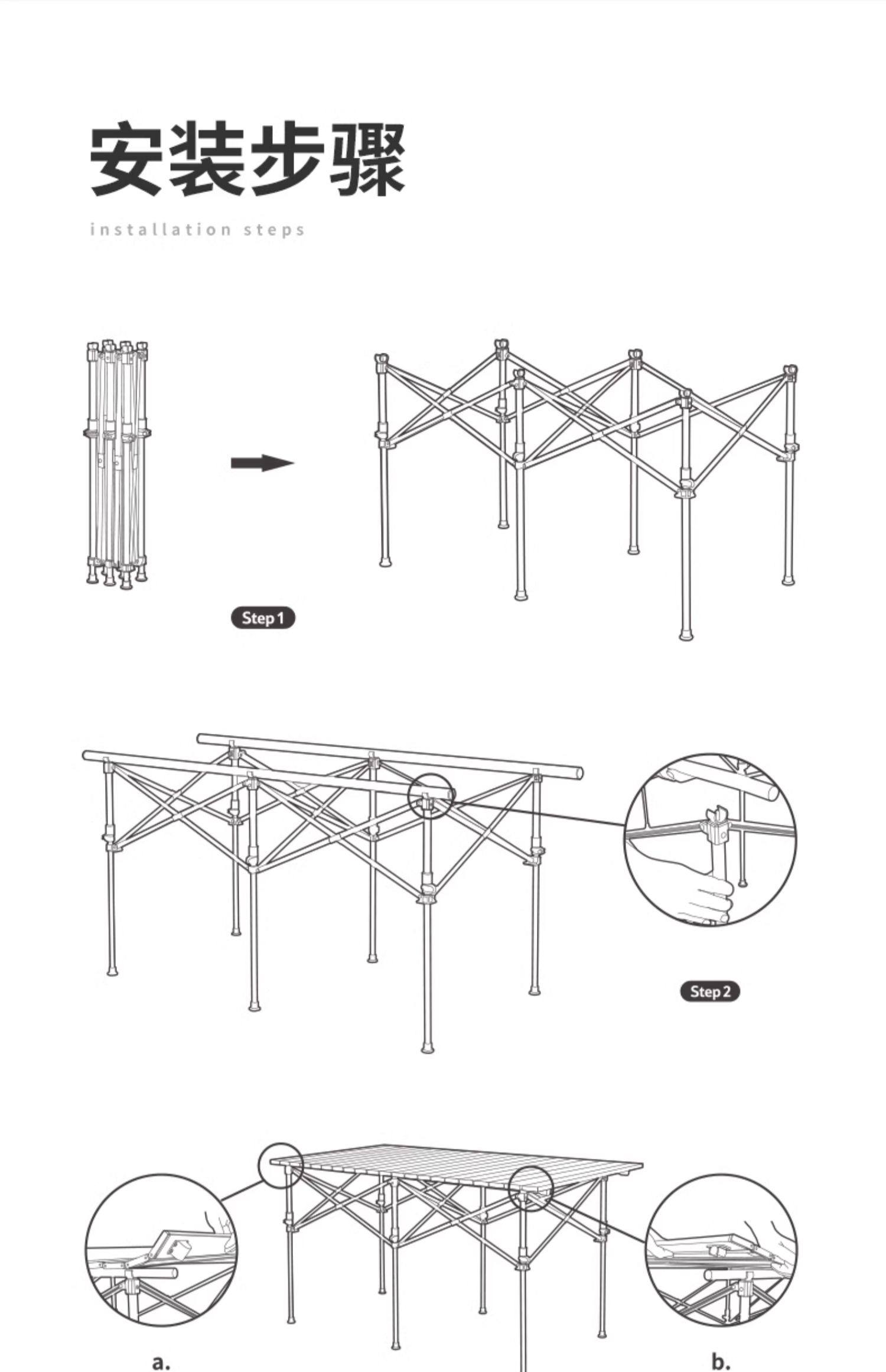 安装步骤

installation steps

Step 1

Step 2

a.

b.