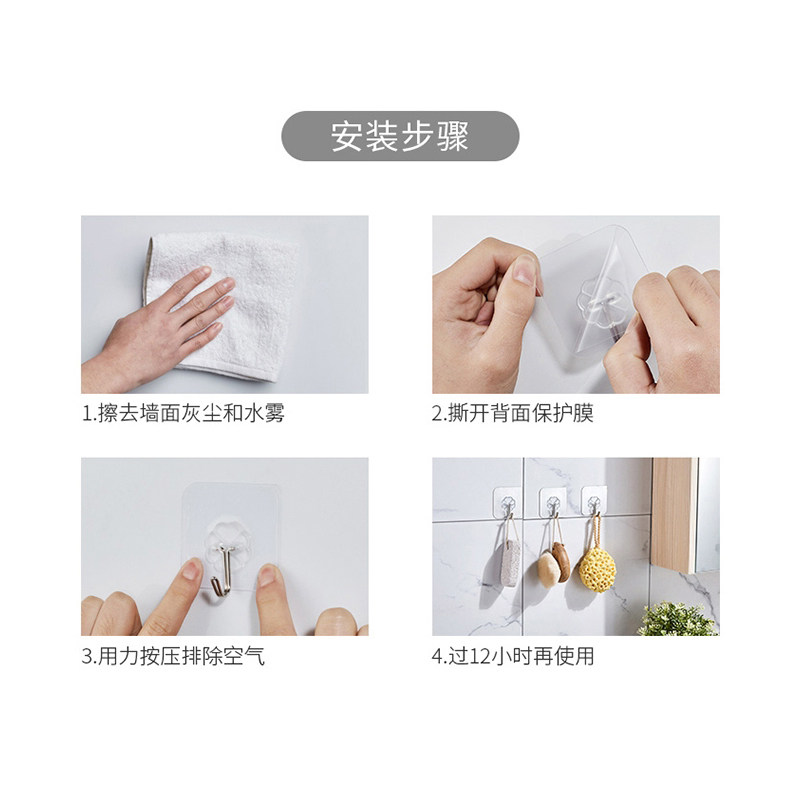 安装步骤

1.擦去墙面灰尘和水雾

2.撕开背面保护膜

3.用力按压排除空气

4.过12小时再使用