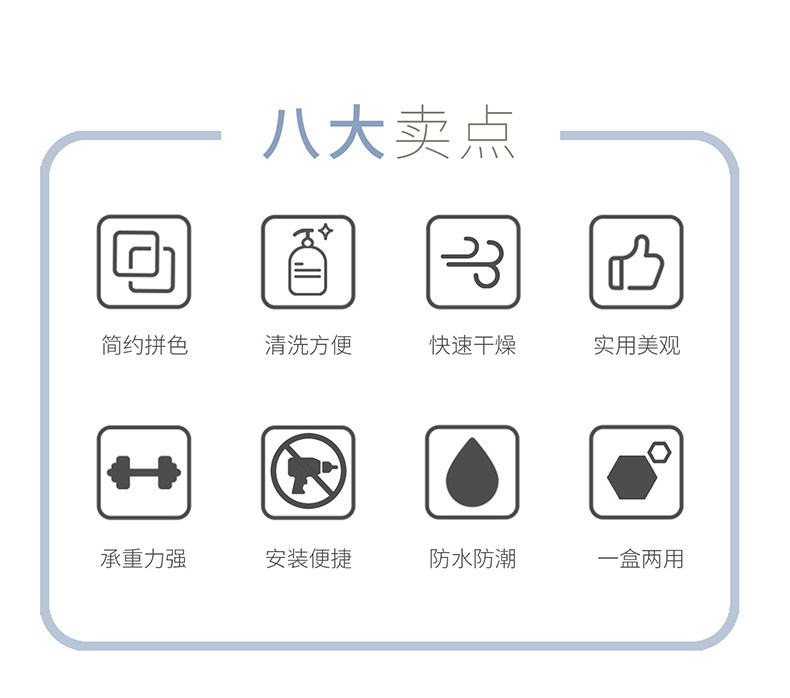 八大卖点

简约拼色

清洗方便

快速干燥

实用美观

承重力强

安装便捷

防水防潮

一盒两用