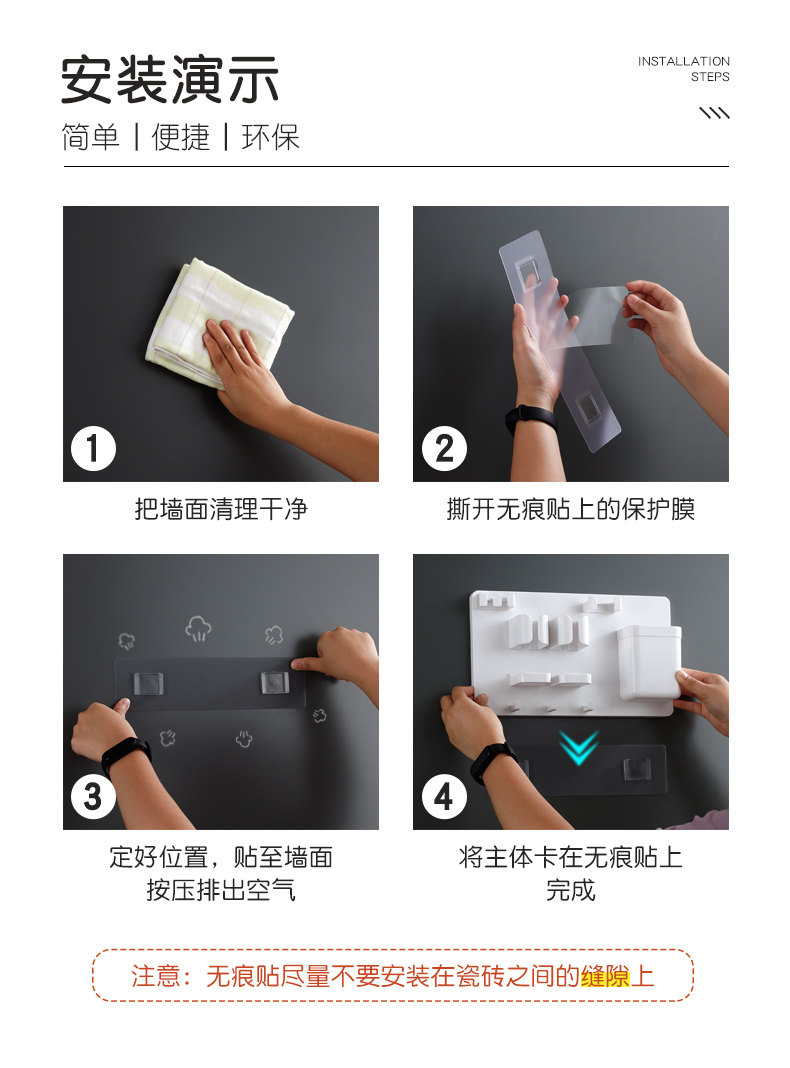 安装演示

简单 | 便捷 | 环保

INSTALLATION STEPS

1

把墙面清理干净

2

撕开无痕贴上的保护膜

3

定好位置，贴至墙面
按压排出空气

4

将主体卡在无痕贴上
完成

注意：无痕贴尽量不要安装在瓷砖之间的缝隙上