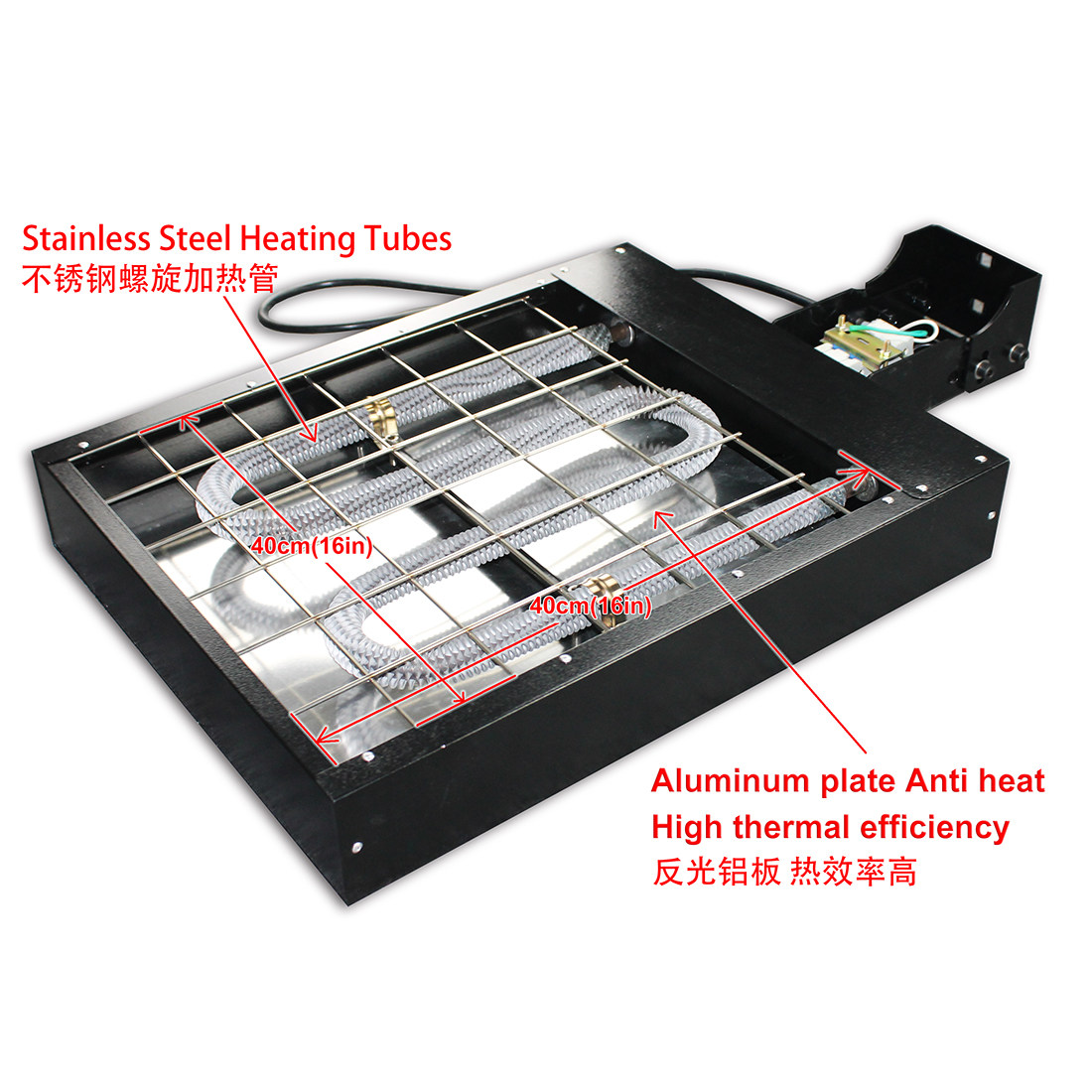 Stainless Steel Heating Tubes
不锈钢螺旋加热管

40cm(16in)

40cm(16in)

Aluminum plate Anti heat
High thermal efficiency
反光铝板 热效率高