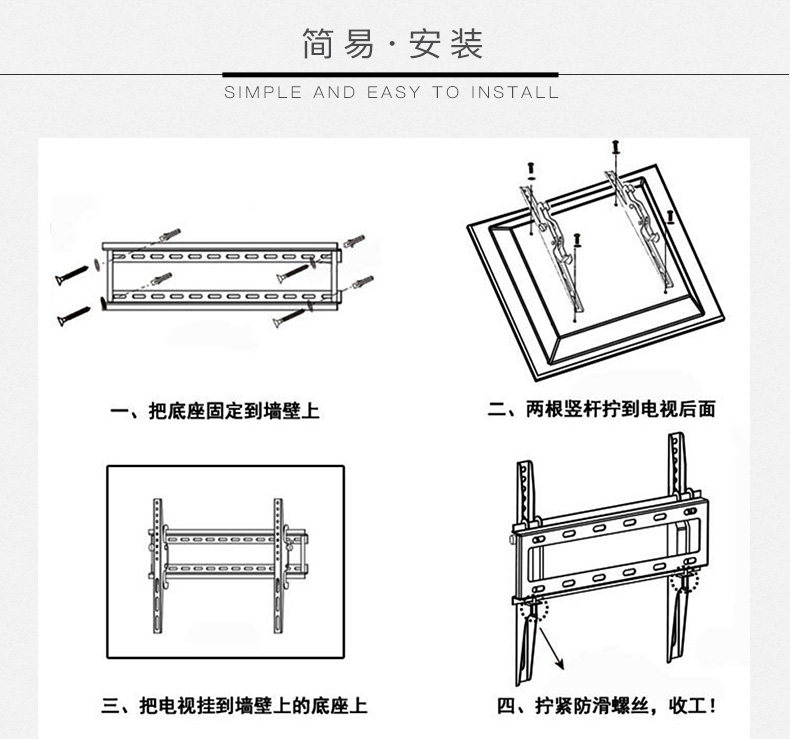 简易·安装

SIMPLE AND EASY TO INSTALL

一、把底座固定到墙壁上

二、两根竖杆拧到电视后面

三、把电视挂到墙壁上的底座上

四、拧紧防滑螺丝，收工！