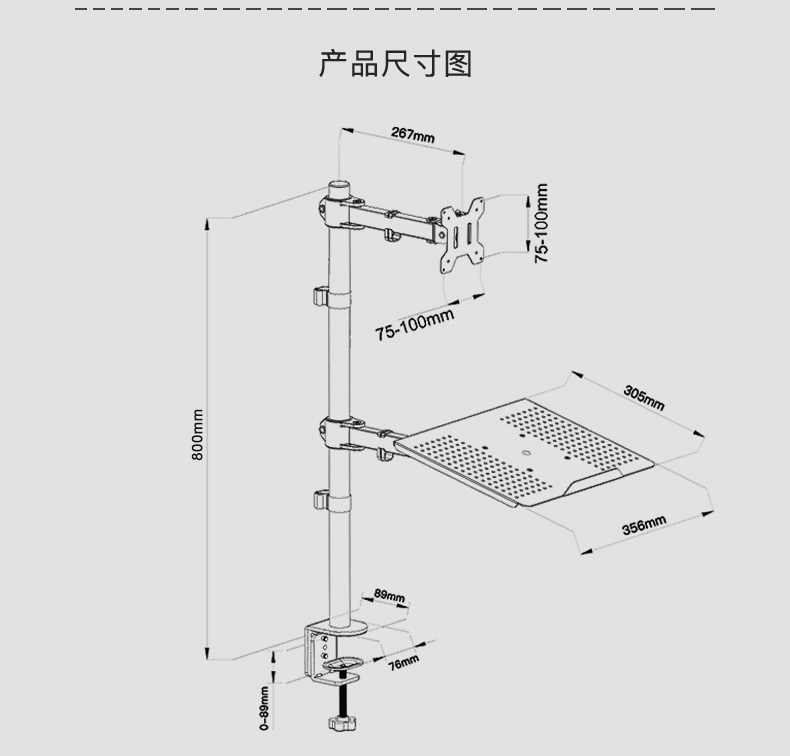 产品尺寸图

267mm

75-100mm

75-100mm

800mm

305mm

356mm

89mm

76mm

0-89mm