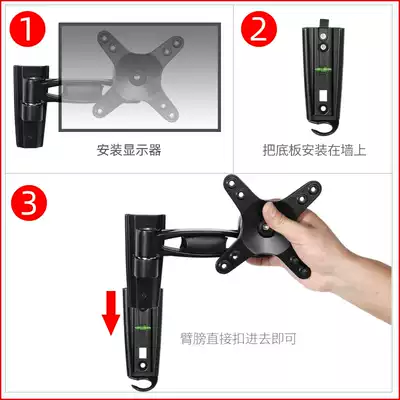 1

安装显示器

2

把底板安装在墙上

3

臂膀直接扣进去即可