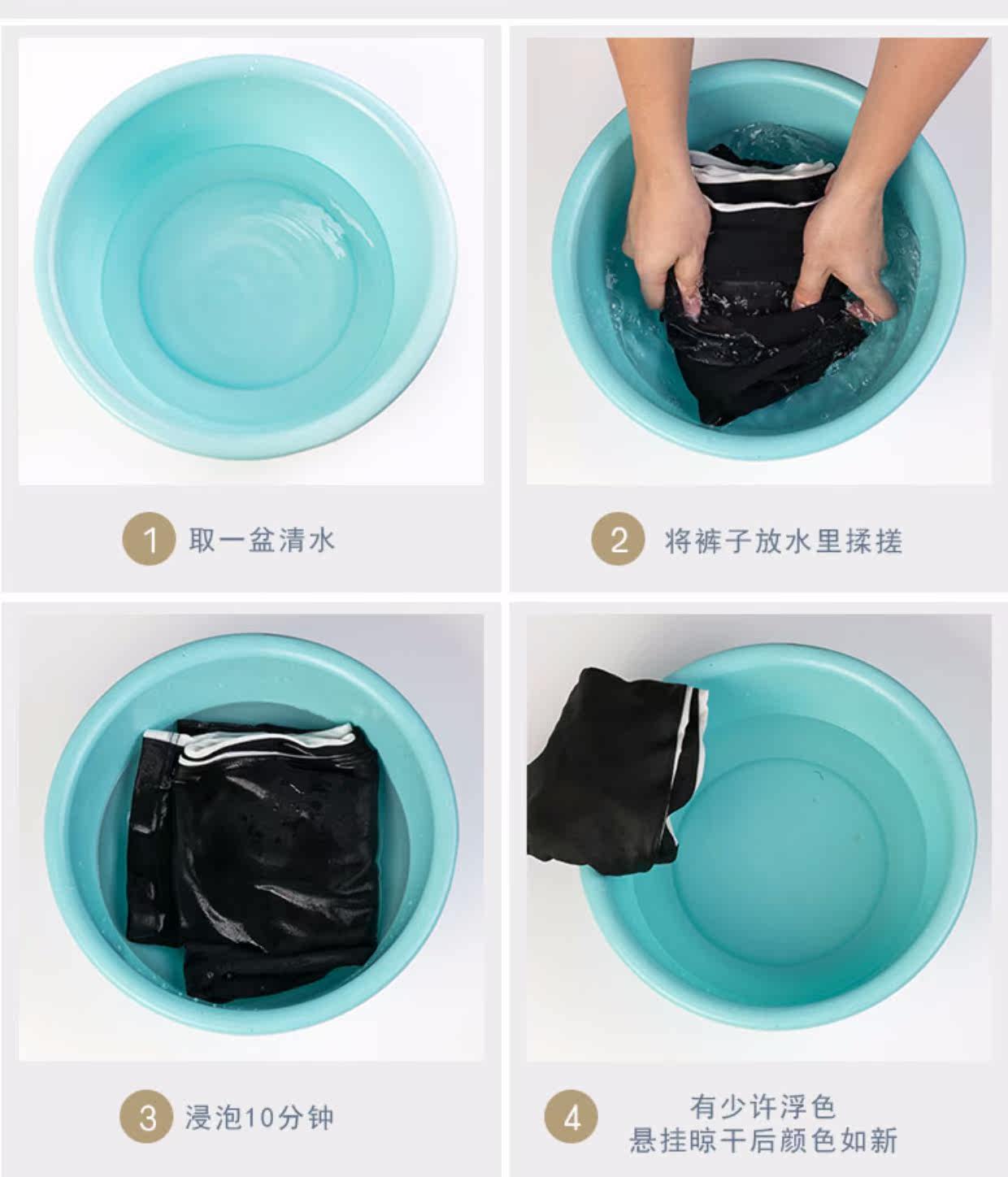 1 取一盆清水

2 将裤子放水里揉搓

3 浸泡10分钟

4 有少许浮色
悬挂晾干后颜色如新