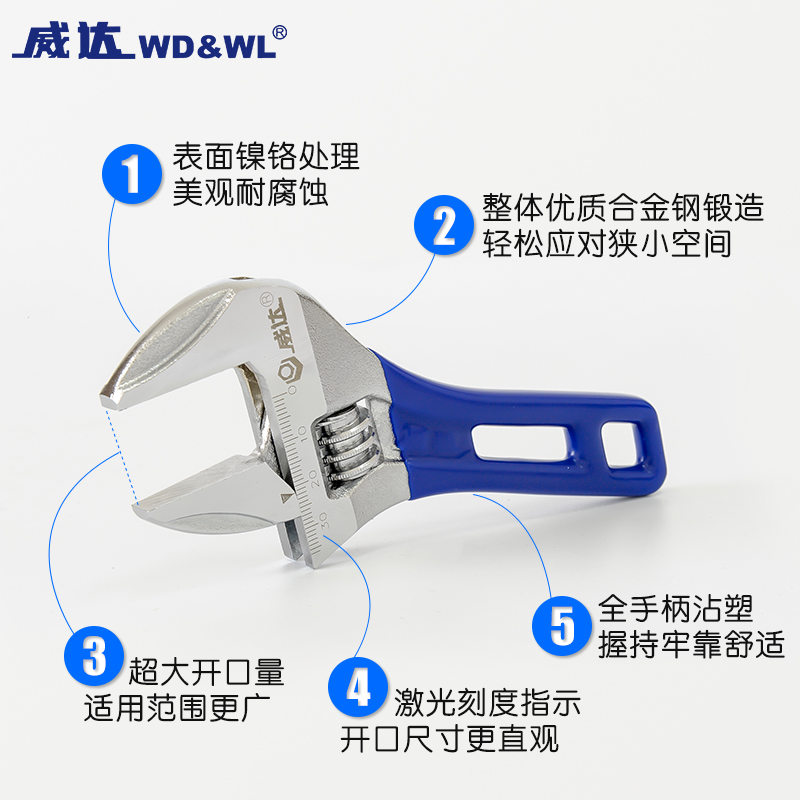 威达 WD&WL®

1 表面镍铬处理
美观耐腐蚀

2 整体优质合金钢锻造
轻松应对狭小空间

威达®

10
20
30

3 超大开口量
适用范围更广

4 激光刻度指示
开口尺寸更直观

5 全手柄沾塑
握持牢靠舒适