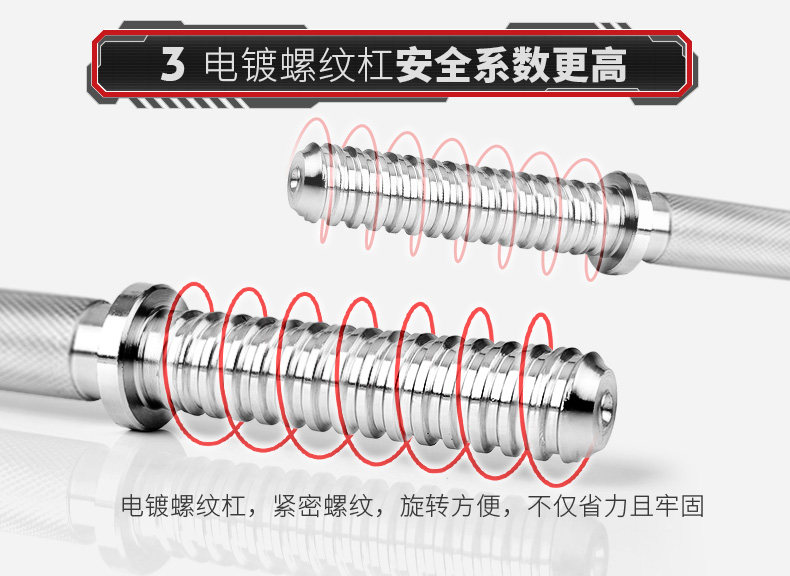 3 电镀螺纹杠安全系数更高

电镀螺纹杠，紧密螺纹，旋转方便，不仅省力且牢固