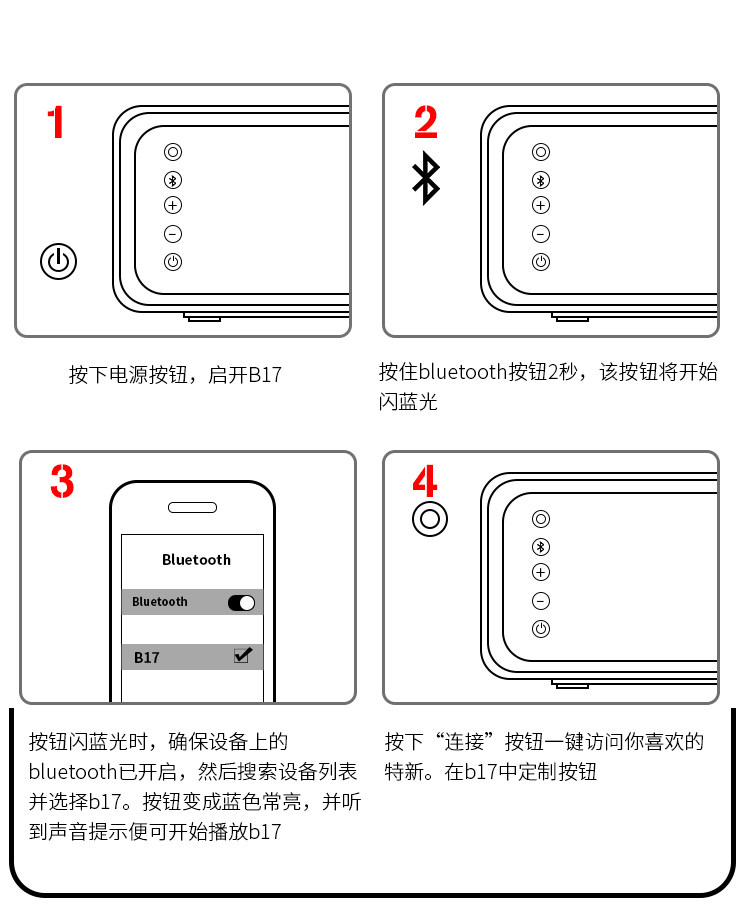 1

按下电源按钮，启开B17

2

按住bluetooth按钮2秒，该按钮将开始闪蓝光

3

Bluetooth

Bluetooth

B17

按钮闪蓝光时，确保设备上的bluetooth已开启，然后搜索设备列表并选择b17。按钮变成蓝色常亮，并听到声音提示便可开始播放b17

4

按下“连接”按钮一键访问你喜欢的特新。在b17中定制按钮