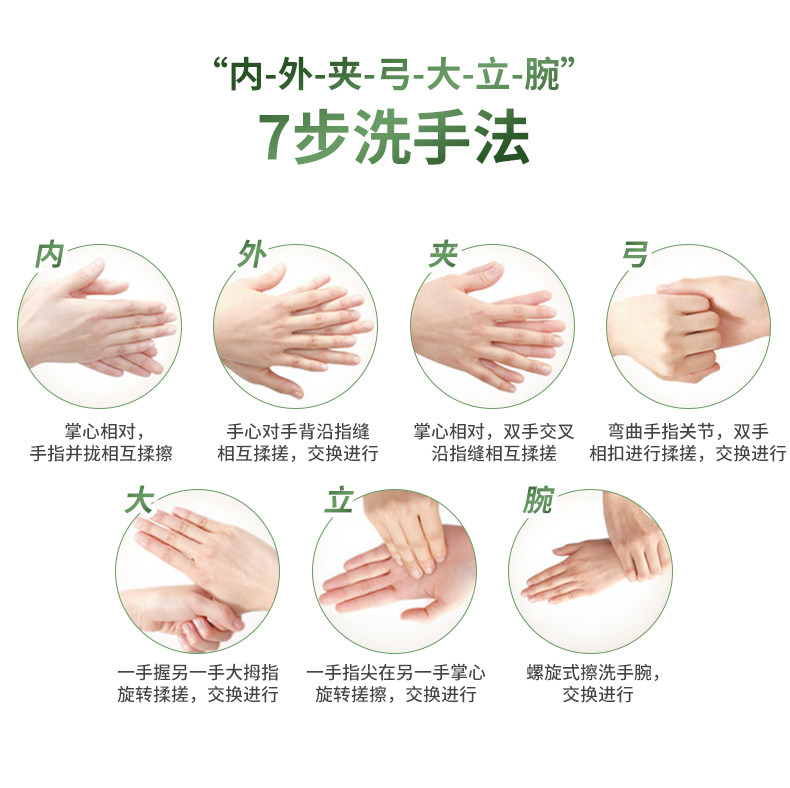 “内-外-夹-弓-大-立-腕”

7步洗手法

内

掌心相对，手指并拢相互揉擦

外

手心对手背沿指缝相互揉搓，交换进行

夹

掌心相对，双手交叉沿指缝相互揉搓

弓

弯曲手指关节，双手相扣进行揉搓，交换进行

大

一手握另一手大拇指旋转揉搓，交换进行

立

一手指尖在另一手掌心旋转搓擦，交换进行

腕

螺旋式擦洗手腕，交换进行