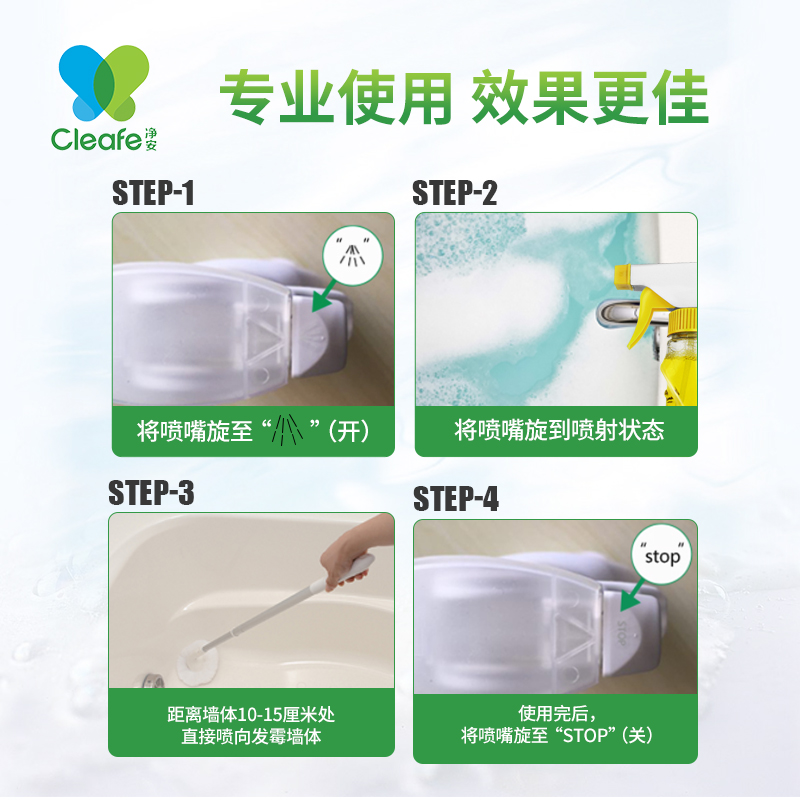 Cleafe 净安

专业使用 效果更佳

STEP-1

将喷嘴旋至“ ”（开）

STEP-2

将喷嘴旋到喷射状态

STEP-3

距离墙体10-15厘米处
直接喷向发霉墙体

STEP-4

“stop”

STOP

使用完后，
将喷嘴旋至“STOP”（关）