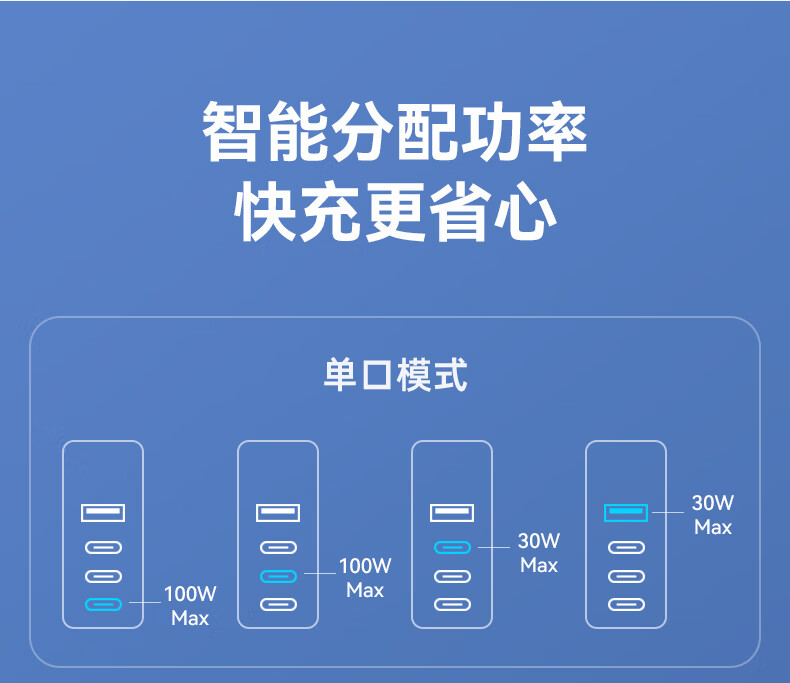 智能分配功率
快充更省心

单口模式

100W
Max

100W
Max

30W
Max

30W
Max