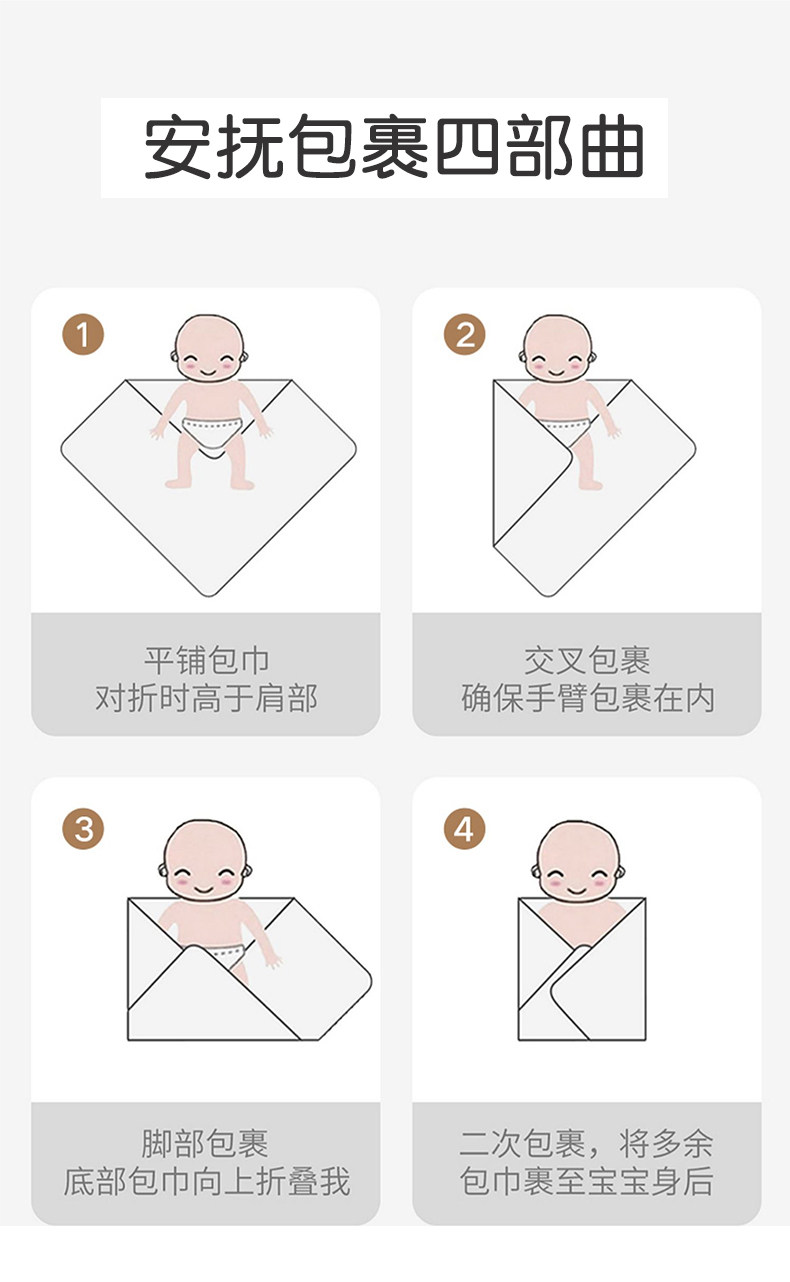 安抚包裹四部曲

1

平铺包巾
对折时高于肩部

2

交叉包裹
确保手臂包裹在内

3

脚部包裹
底部包巾向上折叠我

4

二次包裹，将多余
包巾裹至宝宝身后