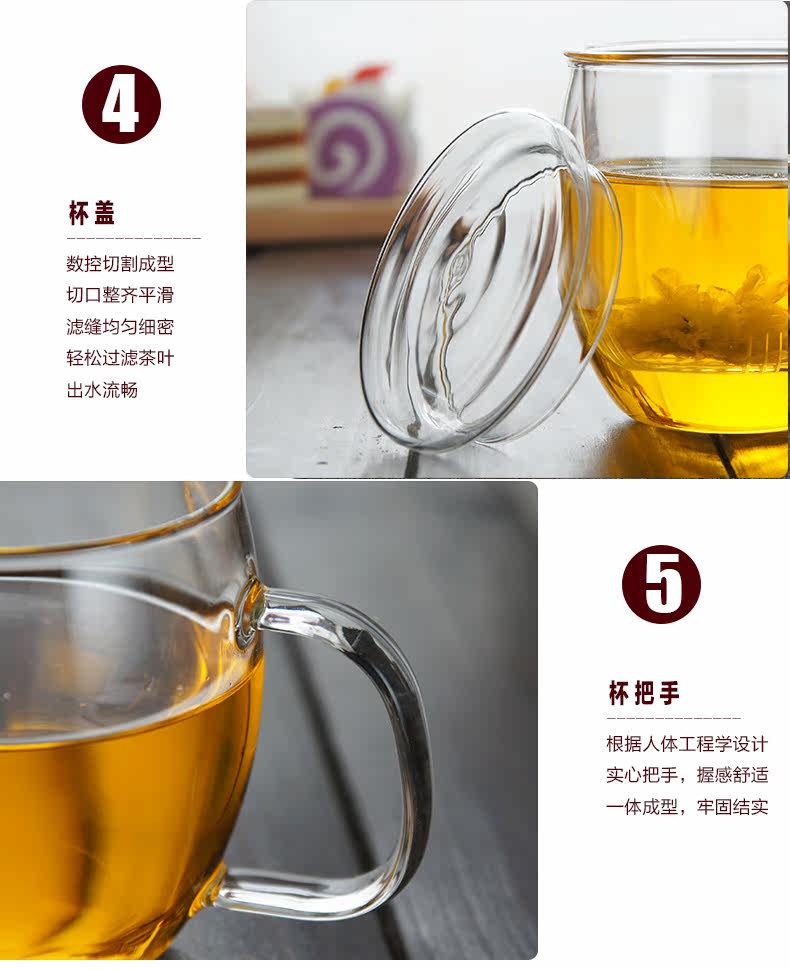 4

杯盖

数控切割成型
切口整齐平滑
滤缝均匀细密
轻松过滤茶叶
出水流畅

5

杯把手

根据人体工程学设计
实心把手，握感舒适
一体成型，牢固结实