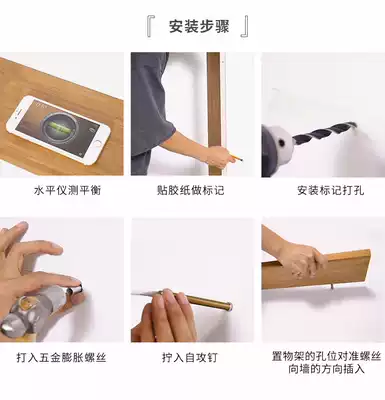 『 安装步骤 』

水平仪测平衡

贴胶纸做标记

安装标记打孔

打入五金膨胀螺丝

拧入自攻钉

置物架的孔位对准螺丝向墙的方向插入