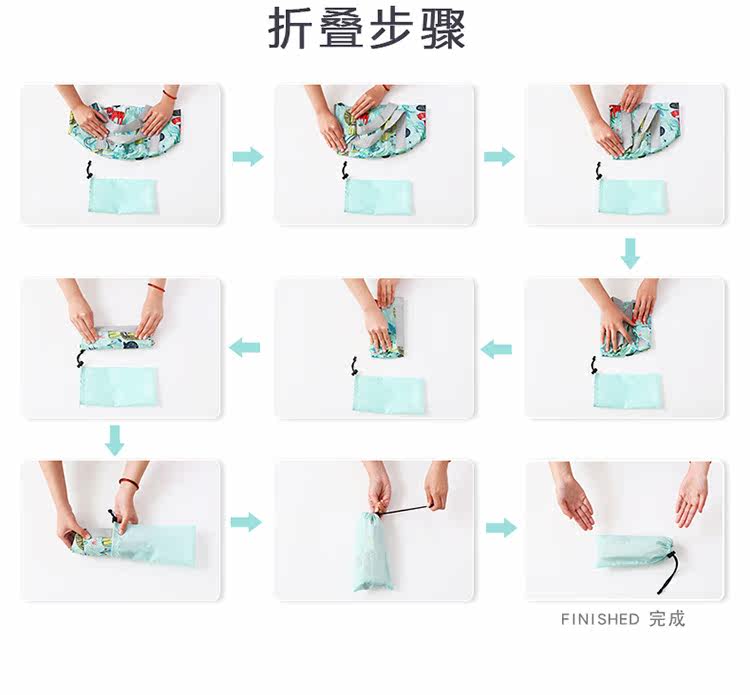 折叠步骤

FINISHED 完成