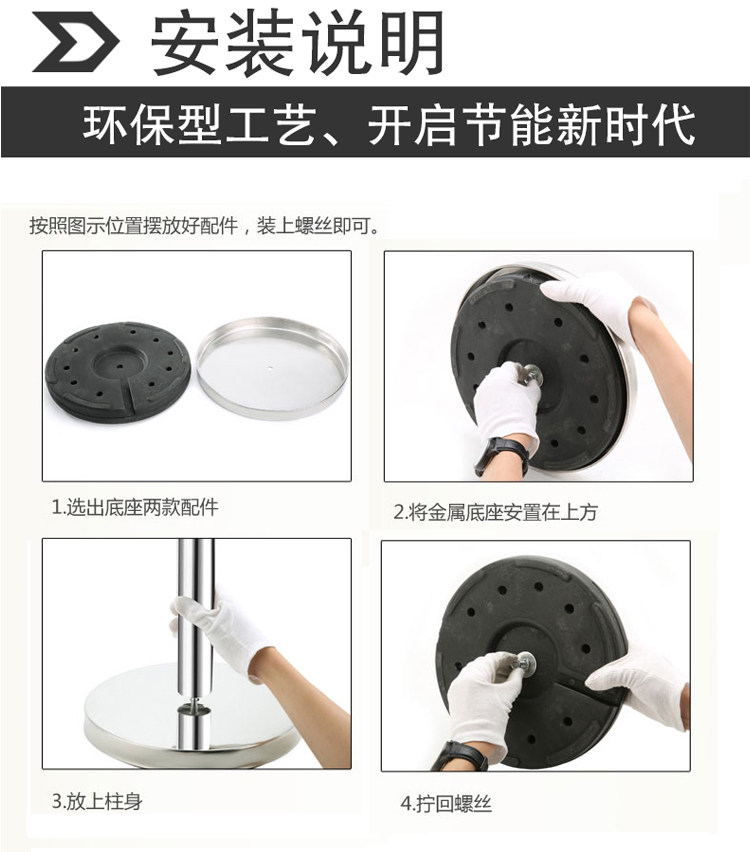 安装说明

环保型工艺、开启节能新时代

按照图示位置摆放好配件，装上螺丝即可。

1.选出底座两款配件

2.将金属底座安置在上方

3.放上柱身

4.拧回螺丝