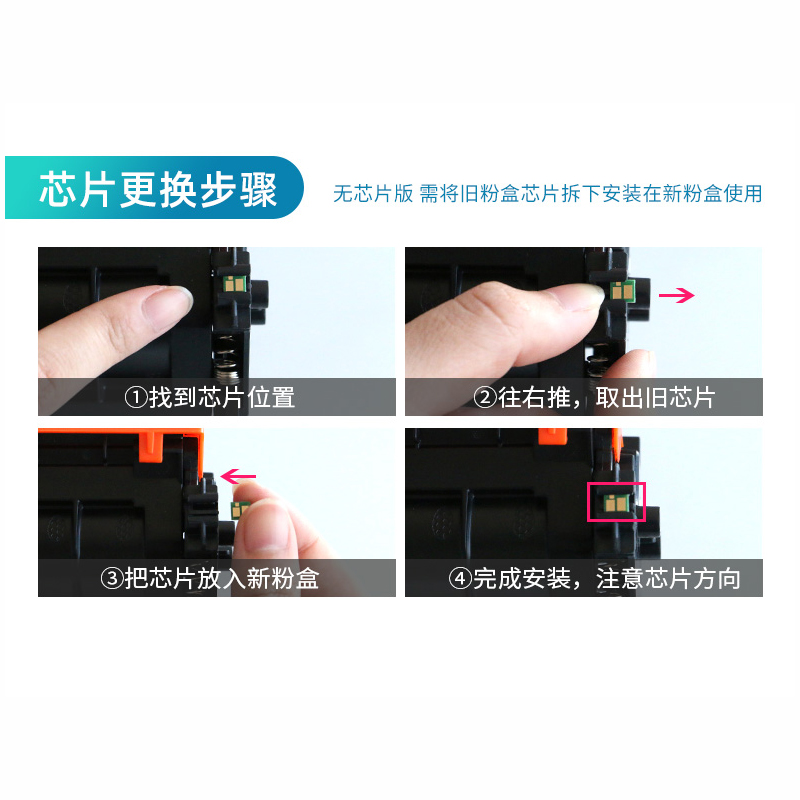 芯片更换步骤

无芯片版 需将旧粉盒芯片拆下安装在新粉盒使用

①找到芯片位置

②往右推，取出旧芯片

③把芯片放入新粉盒

④完成安装，注意芯片方向