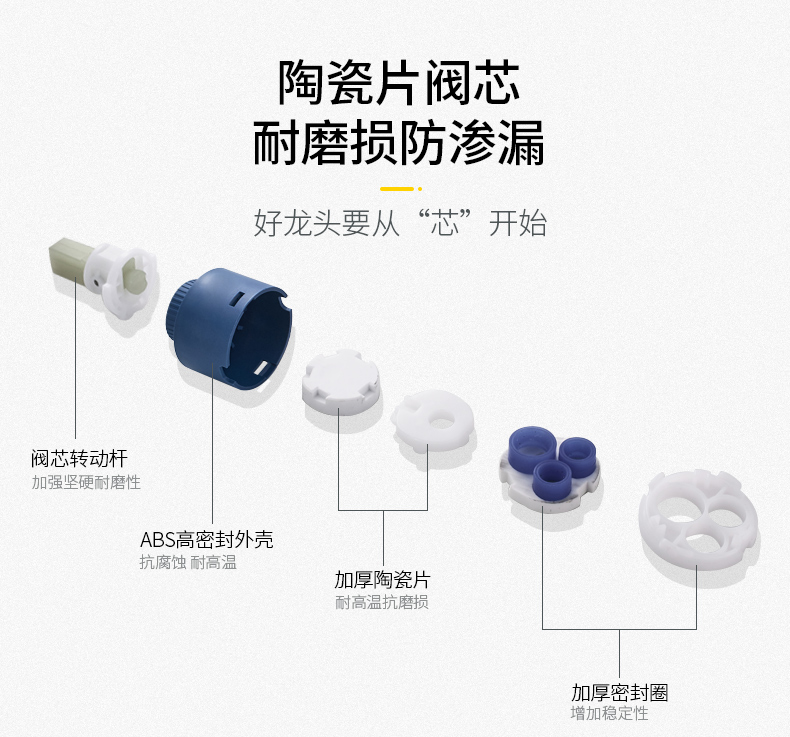 陶瓷片阀芯
耐磨损防渗漏

好龙头要从“芯”开始

阀芯转动杆
加强坚硬耐磨性

ABS高密封外壳
抗腐蚀 耐高温

加厚陶瓷片
耐高温抗磨损

加厚密封圈
增加稳定性