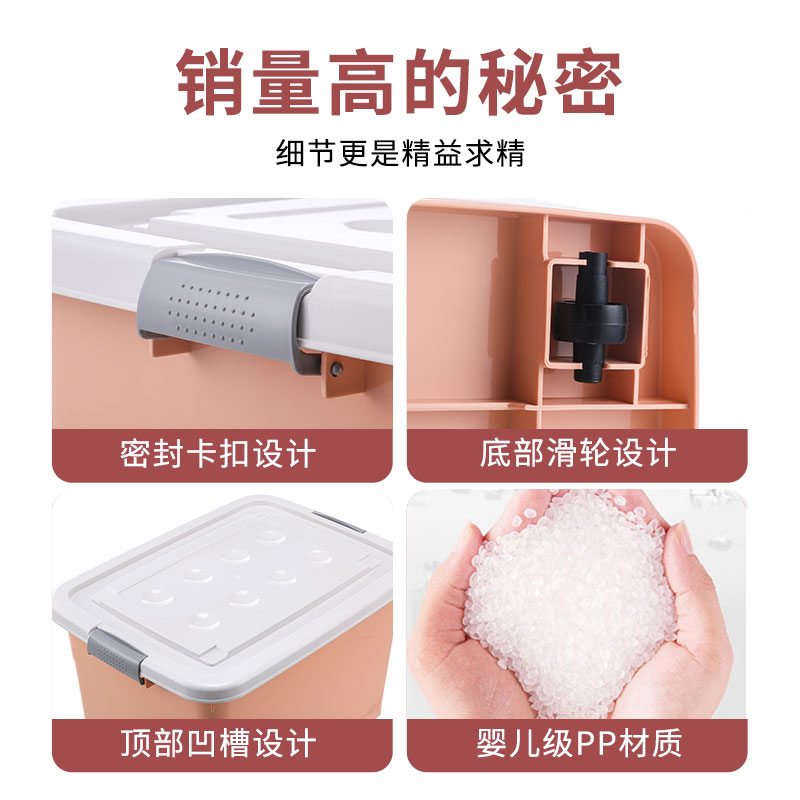 销量高的秘密

细节更是精益求精

密封卡扣设计

底部滑轮设计

顶部凹槽设计

婴儿级PP材质