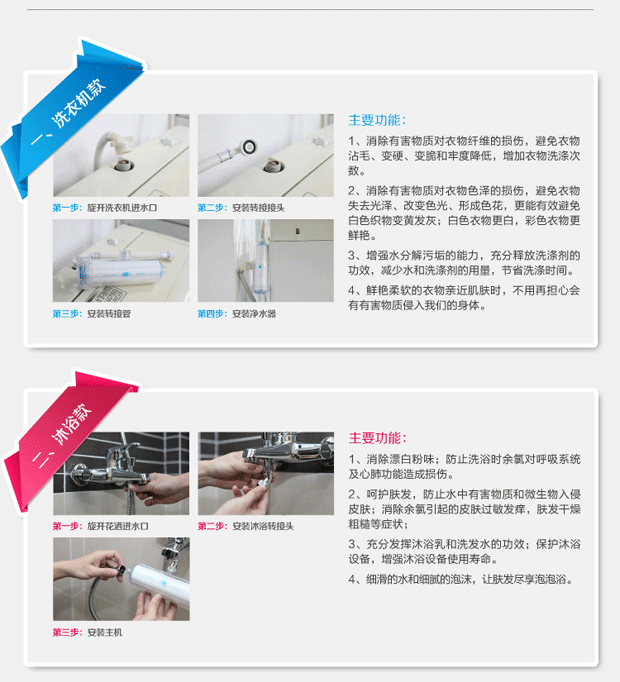 一、洗衣机款

第一步：旋开洗衣机进水口

第二步：安装转接接头

第三步：安装转接管

第四步：安装净水器

主要功能：

1、消除有害物质对衣物纤维的损伤，避免衣物沾毛、变硬、变脆和牢度降低，增加衣物洗涤次数。

2、消除有害物质对衣物色泽的损伤，避免衣物失去光泽、改变色光、形成色花，更能有效避免白色织物变黄发灰；白色衣物更白，彩色衣物更鲜艳。

3、增强水分解污垢的能力，充分释放洗涤剂的功效，减少水和洗涤剂的用量，节省洗涤时间。

4、鲜艳柔软的衣物亲近肌肤时，不用再担心会有有害物质侵入我们的身体。

二、沐浴款

第一步：旋开花洒进水口

第二步：安装沐浴转接头

第三步：安装主机

主要功能：

1、消除漂白粉味；防止洗浴时余氯对呼吸系统及心肺功能造成损伤。

2、呵护肤发，防止水中有害物质和微生物入侵皮肤；消除余氯引起的皮肤过敏发痒，肤发干燥粗糙等症状；

3、充分发挥沐浴乳和洗发水的功效；保护沐浴设备，增强沐浴设备使用寿命。

4、细滑的水和细腻的泡沫，让肤发尽享泡泡浴。