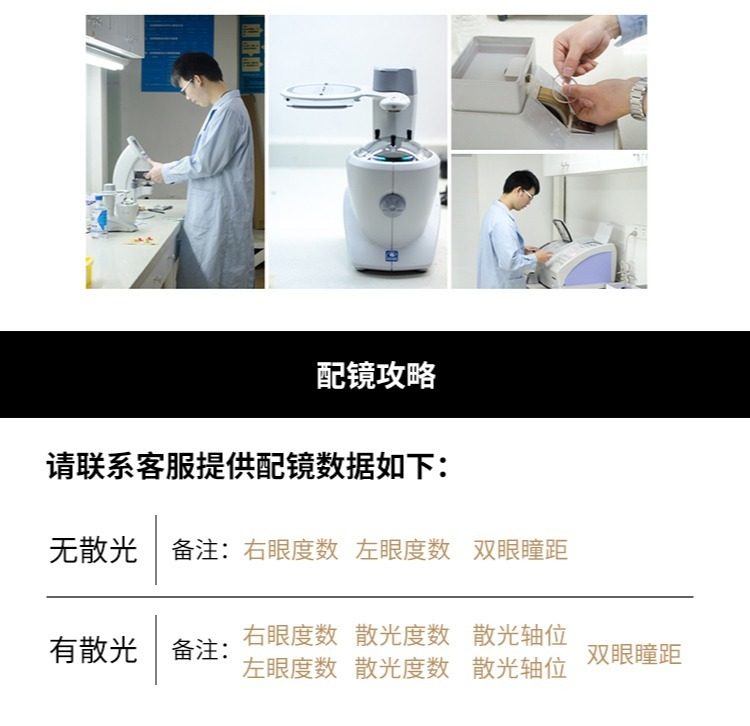 配镜攻略

请联系客服提供配镜数据如下：

无散光　备注：右眼度数　左眼度数　双眼瞳距

有散光　备注：右眼度数　散光度数　散光轴位
左眼度数　散光度数　散光轴位　双眼瞳距