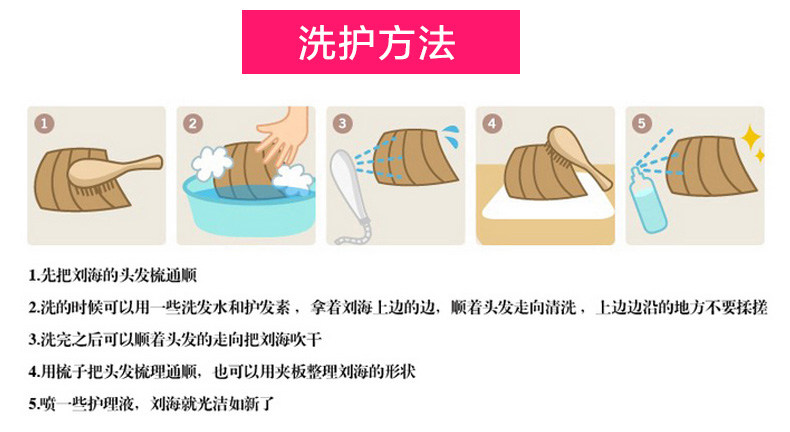 洗护方法

1

2

3

4

5

1.先把刘海的头发梳通顺

2.洗的时候可以用一些洗发水和护发素，拿着刘海上边的边，顺着头发走向清洗，上边边沿的地方不要揉搓

3.洗完之后可以顺着头发的走向把刘海吹干

4.用梳子把头发梳理通顺，也可以用夹板整理刘海的形状

5.喷一些护理液，刘海就光洁如新了