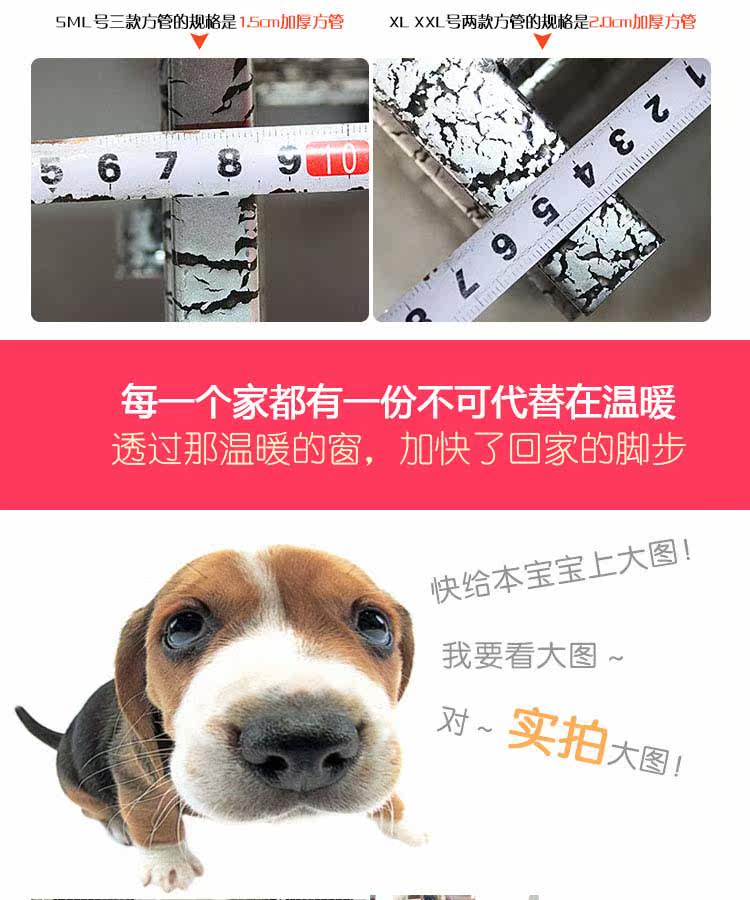 SML号三款方管的规格是1.5cm加厚方管

XL XXL号两款方管的规格是2.0cm加厚方管

5 6 7 8 9 10

1 2 3 4 5 6 7 8

每一个家都有一份不可代替在温暖
透过那温暖的窗，加快了回家的脚步

快给本宝宝上大图！

我要看大图~

对~实拍大图！