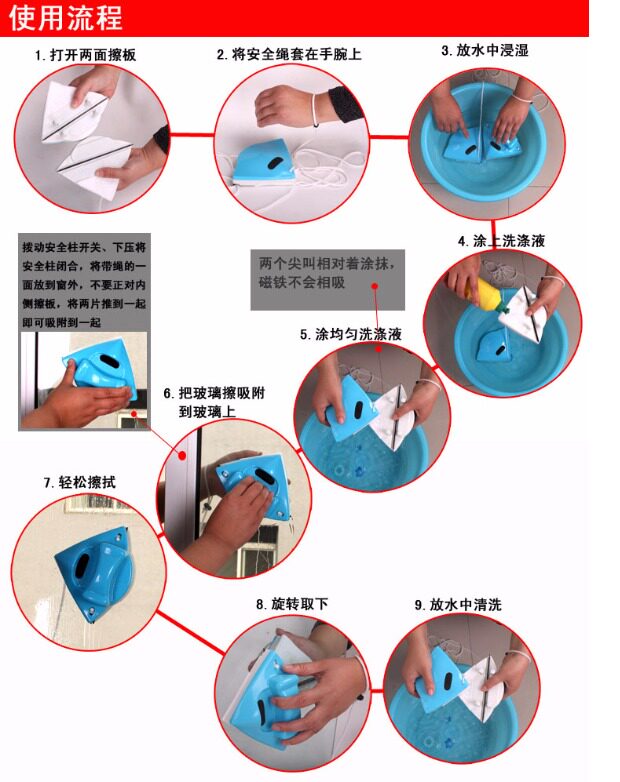 使用流程

1. 打开两面擦板

2. 将安全绳套在手腕上

3. 放水中浸湿

4. 涂上洗涤液

两个尖叫相对着涂抹，磁铁不会相吸

5. 涂均匀洗涤液

拨动安全柱开关、下压将安全柱闭合，将带绳的一面放到窗外，不要正对内侧擦板，将两片推到一起即可吸附到一起

6. 把玻璃擦吸附到玻璃上

7. 轻松擦拭

8. 旋转取下

9. 放水中清洗