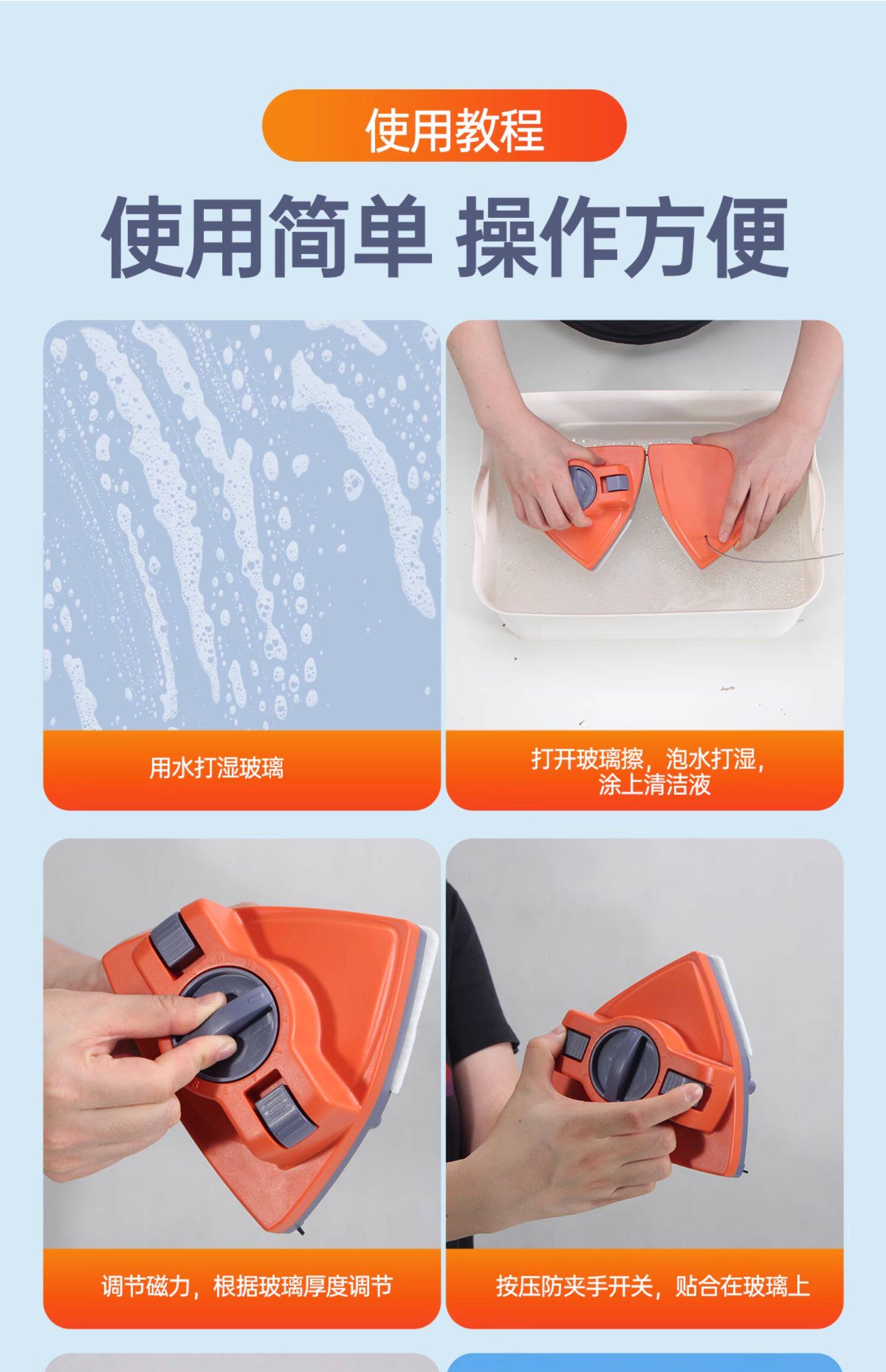 使用教程

使用简单 操作方便

用水打湿玻璃

打开玻璃擦，泡水打湿，涂上清洁液

调节磁力，根据玻璃厚度调节

按压防夹手开关，贴合在玻璃上