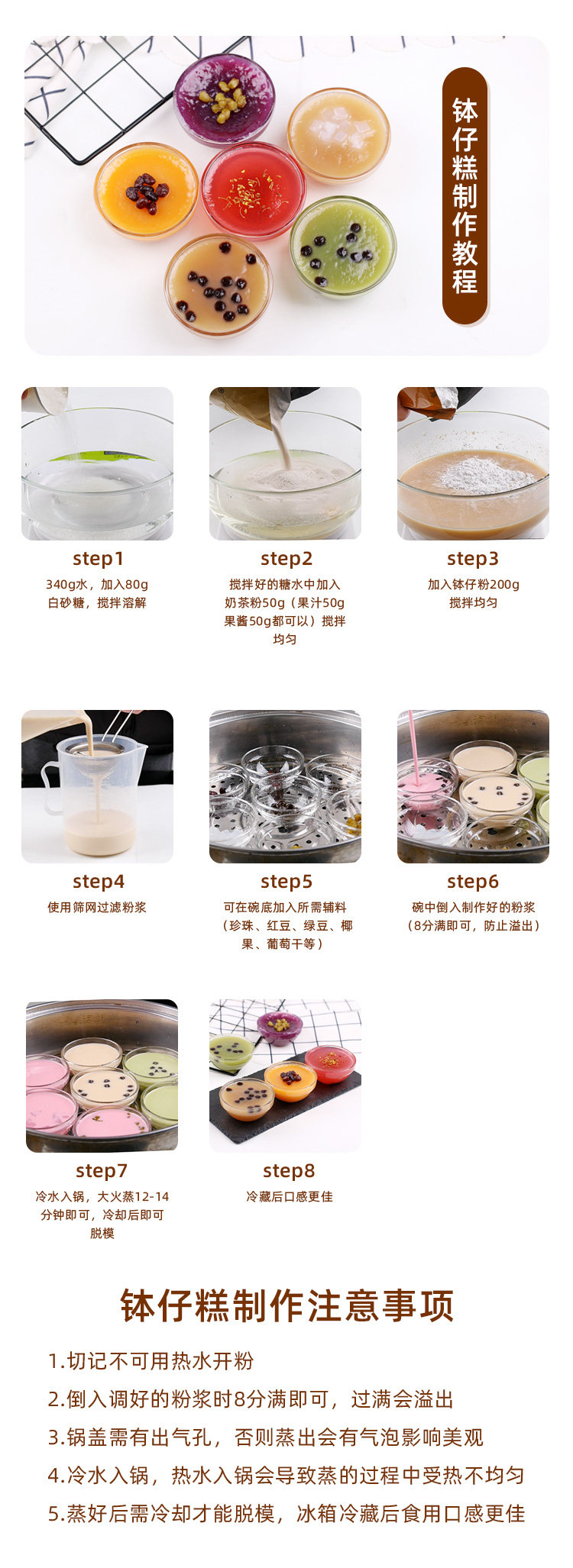 钵仔糕制作教程

step1
340g水，加入80g白砂糖，搅拌溶解

step2
搅拌好的糖水中加入奶茶粉50g（果汁50g果酱50g都可以）搅拌均匀

step3
加入钵仔粉200g搅拌均匀

step4
使用筛网过滤粉浆

step5
可在碗底加入所需辅料（珍珠、红豆、绿豆、椰果、葡萄干等）

step6
碗中倒入制作好的粉浆（8分满即可，防止溢出）

step7
冷水入锅，大火蒸12-14分钟即可，冷却后即可脱模

step8
冷藏后口感更佳

钵仔糕制作注意事项

1.切记不可用热水开粉

2.倒入调好的粉浆时8分满即可，过满会溢出

3.锅盖需有出气孔，否则蒸出会有气泡影响美观

4.冷水入锅，热水入锅会导致蒸的过程中受热不均匀

5.蒸好后需冷却才能脱模，冰箱冷藏后食用口感更佳