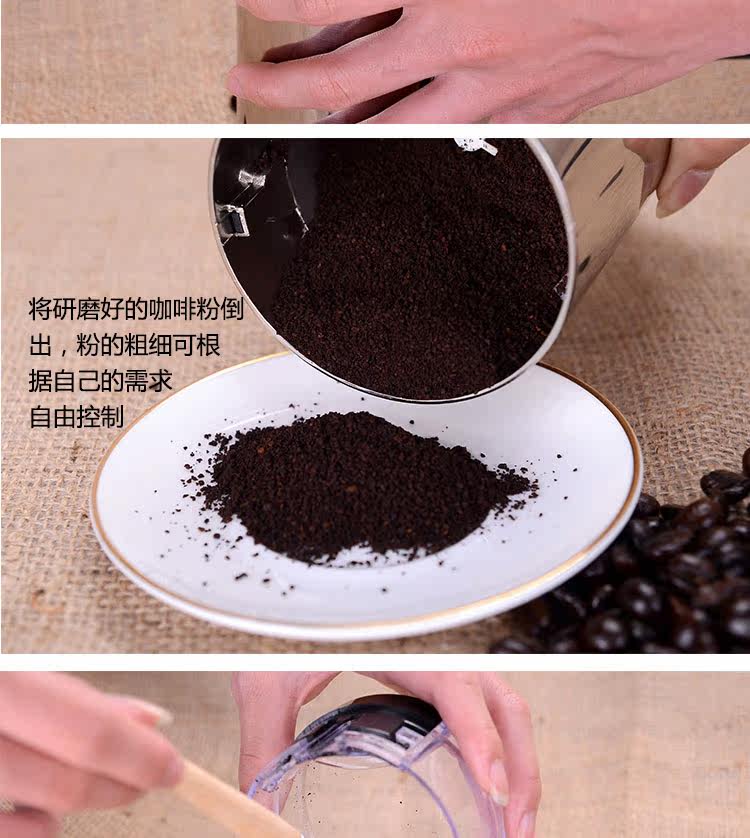 将研磨好的咖啡粉倒出，粉的粗细可根据自己的需求自由控制