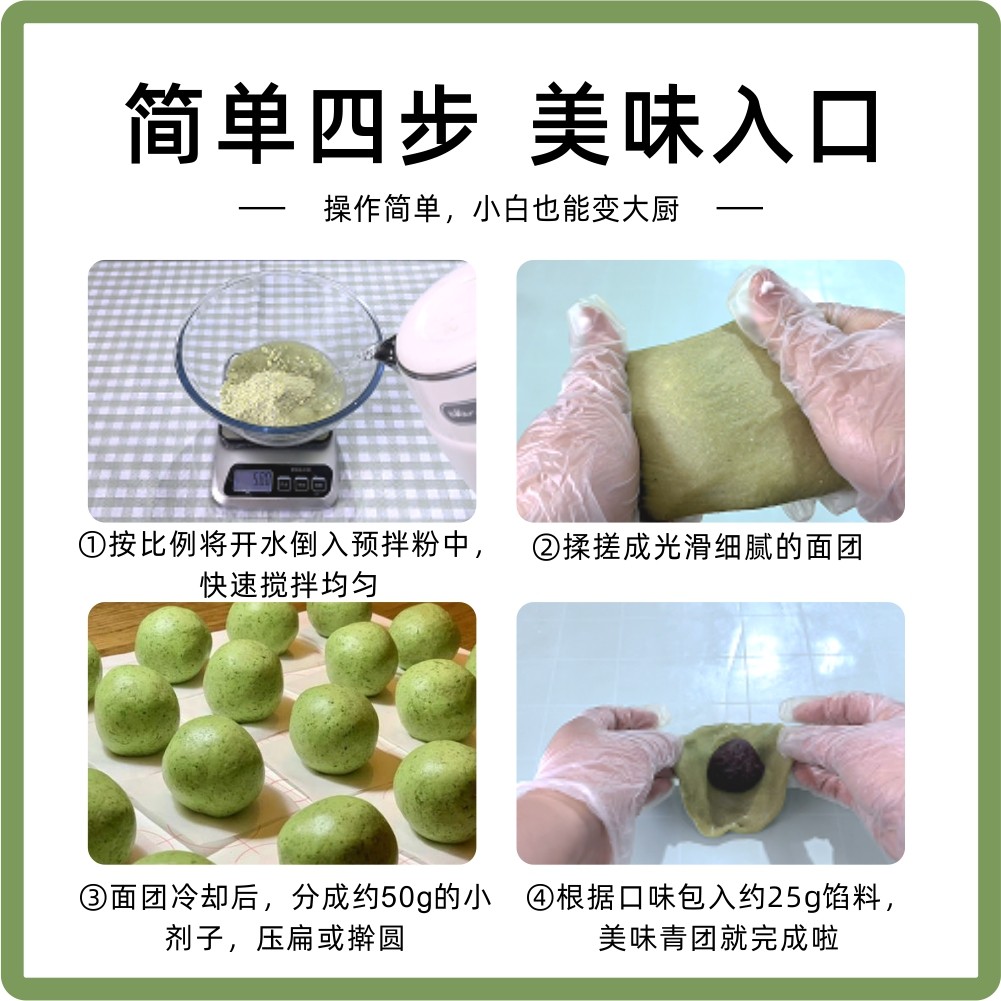 简单四步 美味入口

— 操作简单，小白也能变大厨 —

①按比例将开水倒入预拌粉中，快速搅拌均匀

②揉搓成光滑细腻的面团

③面团冷却后，分成约50g的小剂子，压扁或擀圆

④根据口味包入约25g馅料，美味青团就完成啦