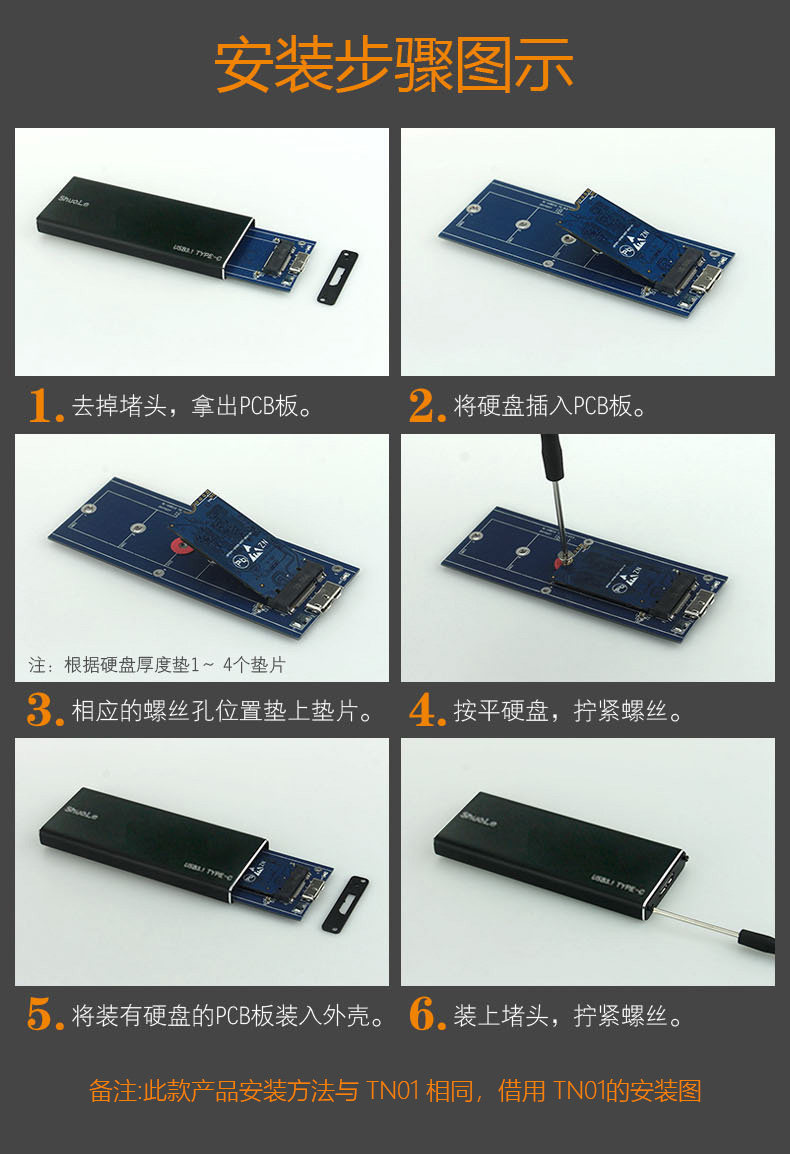 安装步骤图示

ShuoLe
USB3.1 TYPE-C

1. 去掉堵头，拿出PCB板。

2. 将硬盘插入PCB板。

注：根据硬盘厚度垫1~ 4个垫片

3. 相应的螺丝孔位置垫上垫片。

4. 按平硬盘，拧紧螺丝。

ShuoLe
USB3.1 TYPE-C

5. 将装有硬盘的PCB板装入外壳。

ShuoLe
USB3.1 TYPE-C

6. 装上堵头，拧紧螺丝。

备注:此款产品安装方法与 TN01 相同，借用 TN01的安装图