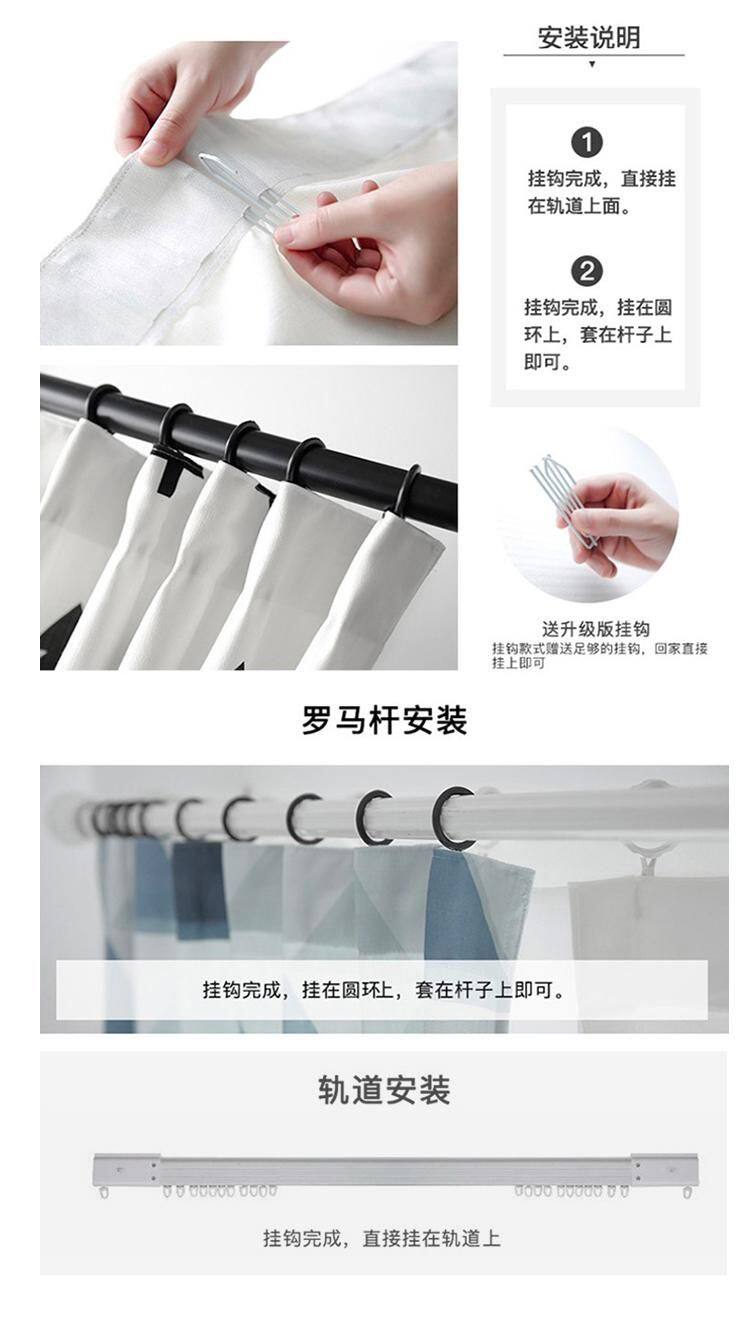 安装说明

1
挂钩完成，直接挂在轨道上面。

2
挂钩完成，挂在圆环上，套在杆子上即可。

送升级版挂钩
挂钩款式赠送足够的挂钩，回家直接挂上即可

罗马杆安装

挂钩完成，挂在圆环上，套在杆子上即可。

轨道安装

挂钩完成，直接挂在轨道上