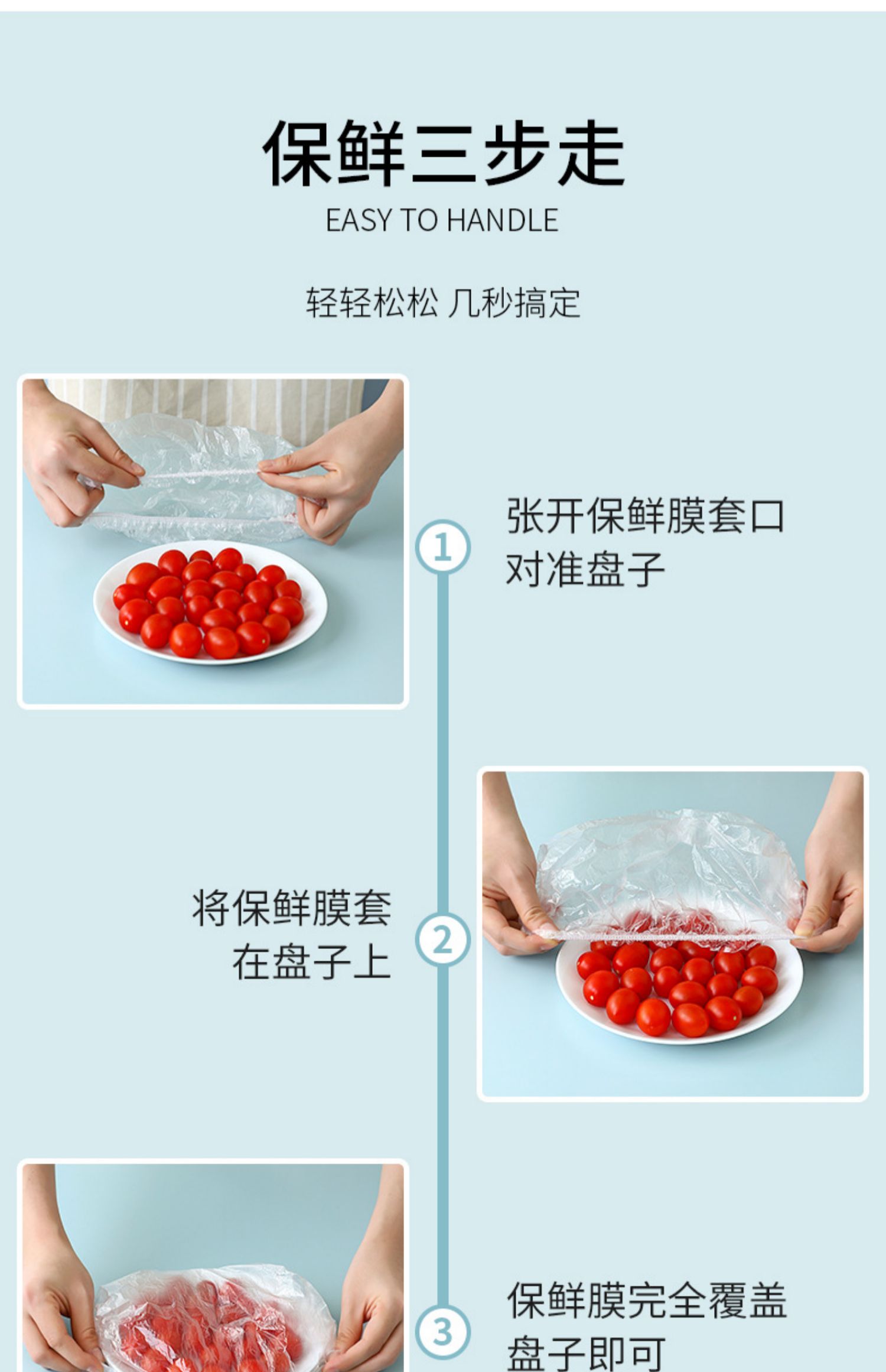 保鲜三步走

EASY TO HANDLE

轻轻松松 几秒搞定

1

张开保鲜膜套口
对准盘子

将保鲜膜套
在盘子上

2

3

保鲜膜完全覆盖
盘子即可