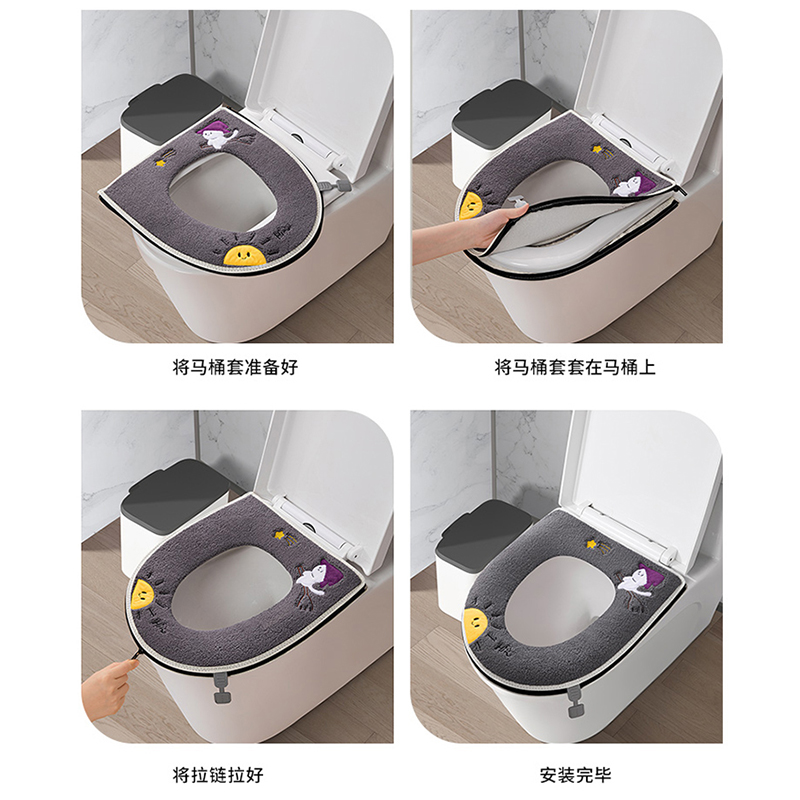 将马桶套准备好

将马桶套套在马桶上

将拉链拉好

安装完毕