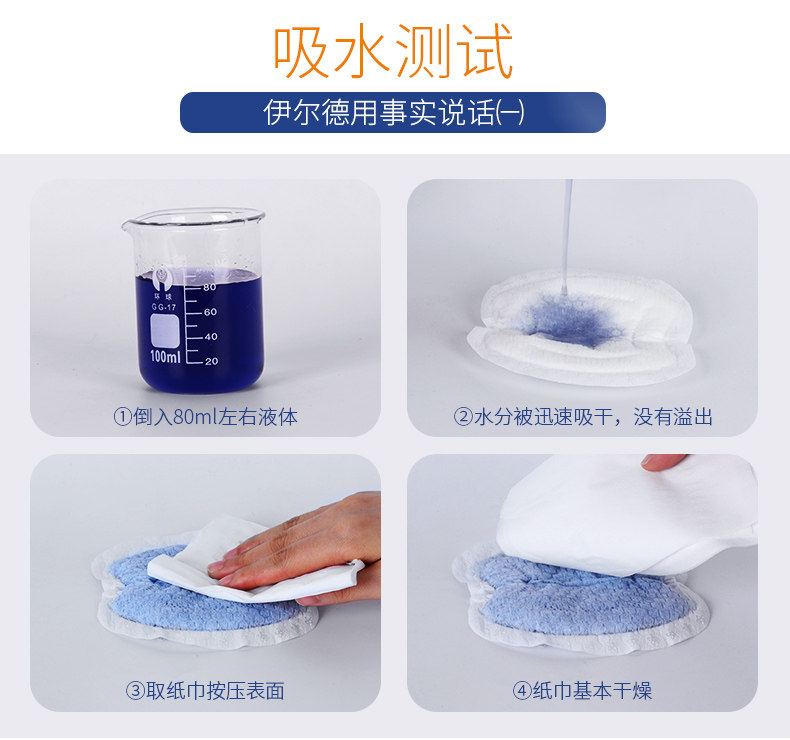 吸水测试

伊尔德用事实说话㈠

环球
GG-17
100ml
80
60
40
20

①倒入80ml左右液体

②水分被迅速吸干，没有溢出

③取纸巾按压表面

④纸巾基本干燥