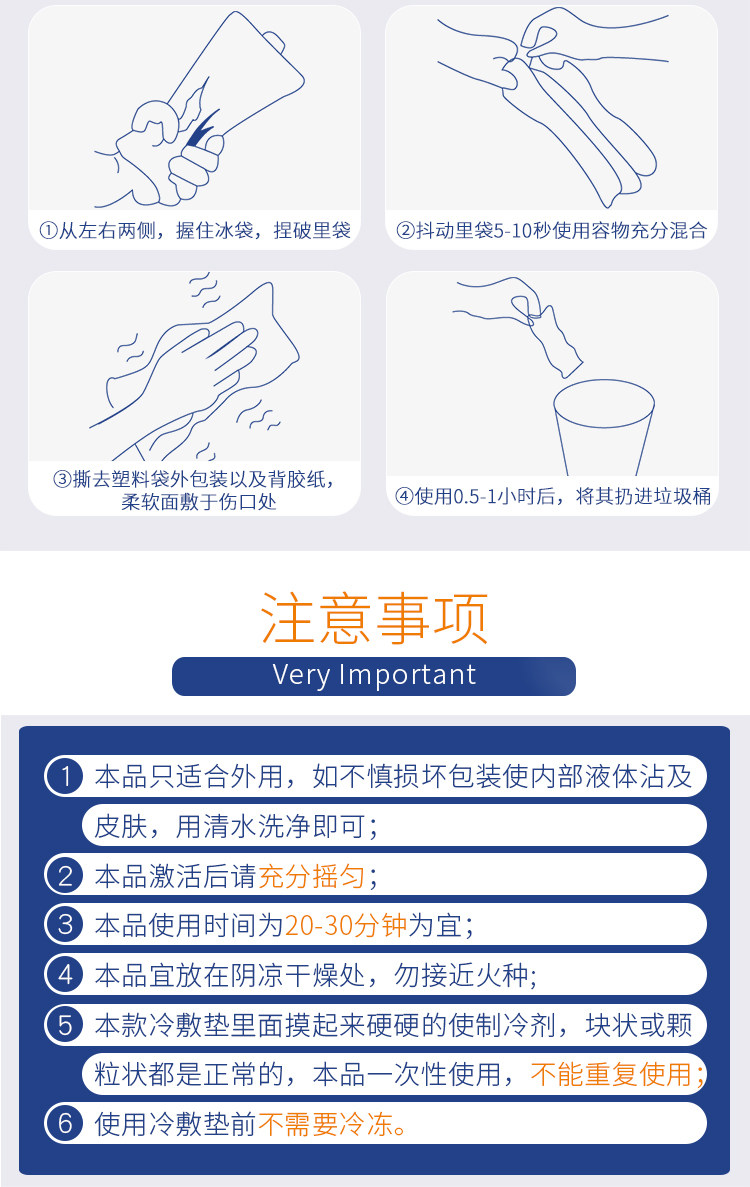 ①从左右两侧，握住冰袋，捏破里袋

②抖动里袋5-10秒使用容物充分混合

③撕去塑料袋外包装以及背胶纸，柔软面敷于伤口处

④使用0.5-1小时后，将其扔进垃圾桶

注意事项

Very Important

1 本品只适合外用，如不慎损坏包装使内部液体沾及皮肤，用清水洗净即可；

2 本品激活后请充分摇匀；

3 本品使用时间为20-30分钟为宜；

4 本品宜放在阴凉干燥处，勿接近火种；

5 本款冷敷垫里面摸起来硬硬的使制冷剂，块状或颗粒状都是正常的，本品一次性使用，不能重复使用；

6 使用冷敷垫前不需要冷冻。