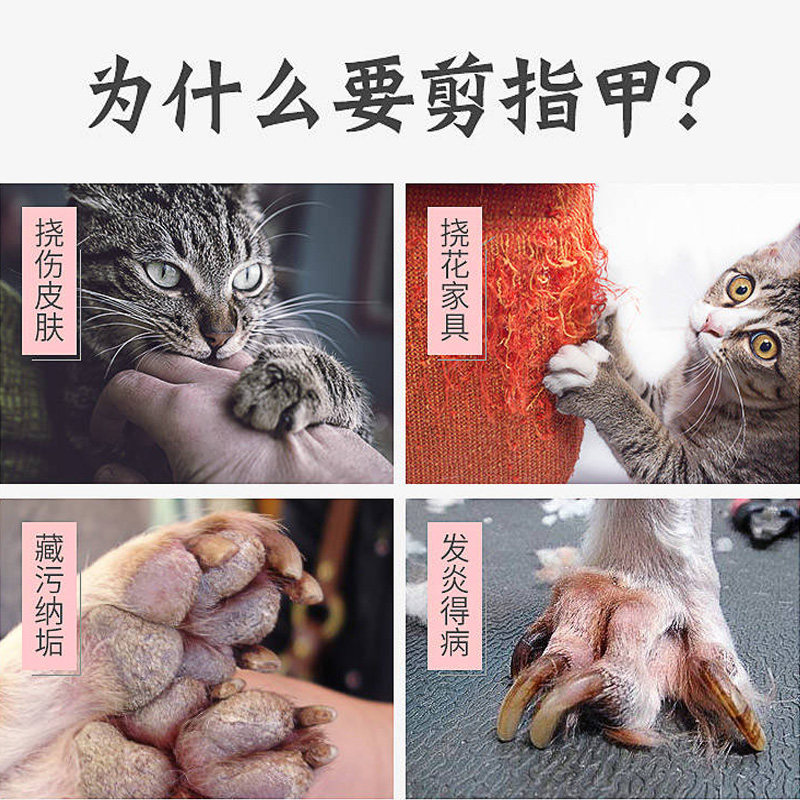 为什么要剪指甲?

挠伤皮肤

挠花家具

藏污纳垢

发炎得病