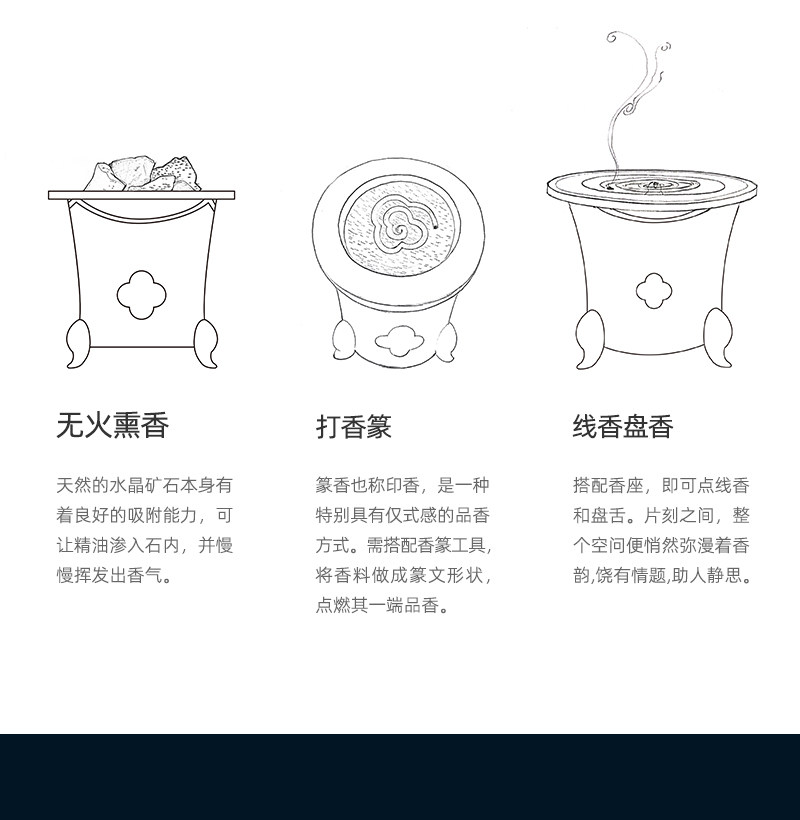 无火熏香

天然的水晶矿石本身有着良好的吸附能力，可让精油渗入石内，并慢慢挥发出香气。

打香篆

篆香也称印香，是一种特别具有仪式感的品香方式。需搭配香篆工具，将香料做成篆文形状，点燃其一端品香。

线香盘香

搭配香座，即可点线香和盘舌。片刻之间，整个空问便悄然弥漫着香韵,饶有情题,助人静思。