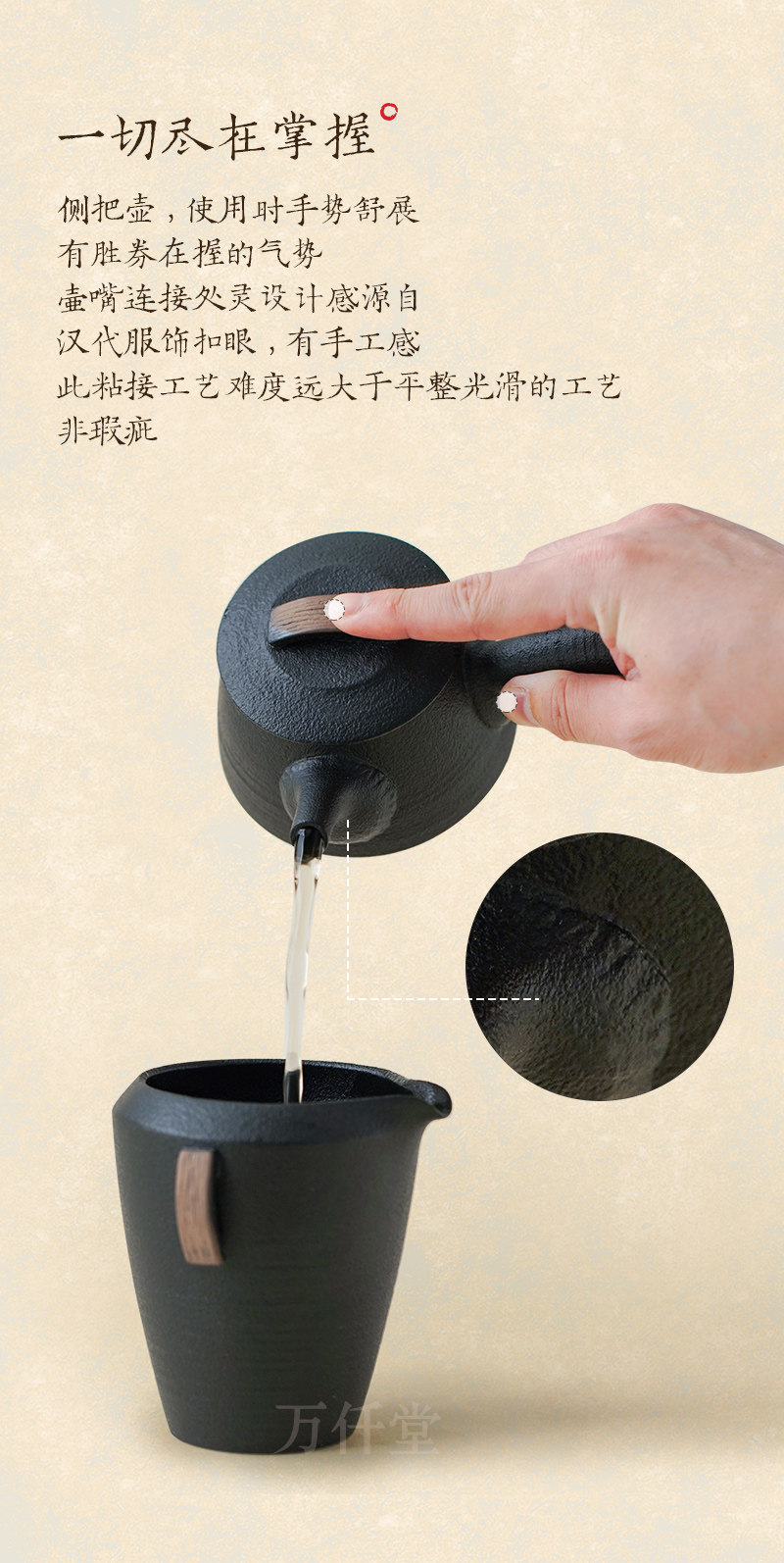 一切尽在掌握

侧把壶，使用时手势舒展
有胜券在握的气势
壶嘴连接处灵设计感源自
汉代服饰扣眼，有手工感
此粘接工艺难度远大于平整光滑的工艺
非瑕疵

万仟堂