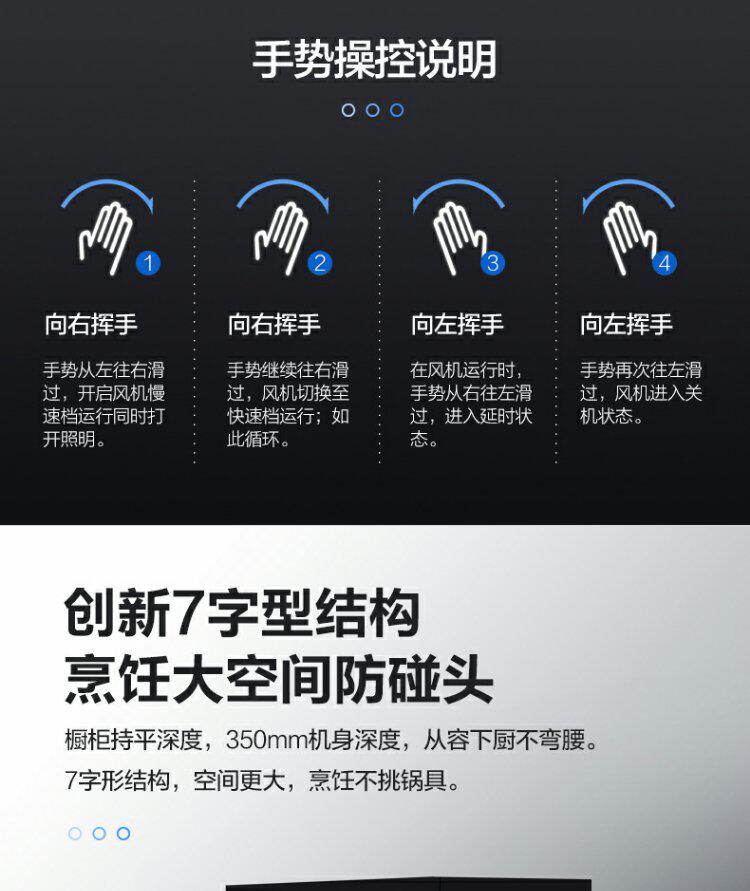 手势操控说明

1

向右挥手

手势从左往右滑过，开启风机慢速档运行同时打开照明。

2

向右挥手

手势继续往右滑过，风机切换至快速档运行；如此循环。

3

向左挥手

在风机运行时，手势从右往左滑过，进入延时状态。

4

向左挥手

手势再次往左滑过，风机进入关机状态。

创新7字型结构
烹饪大空间防碰头

橱柜持平深度，350mm机身深度，从容下厨不弯腰。
7字形结构，空间更大，烹饪不挑锅具。