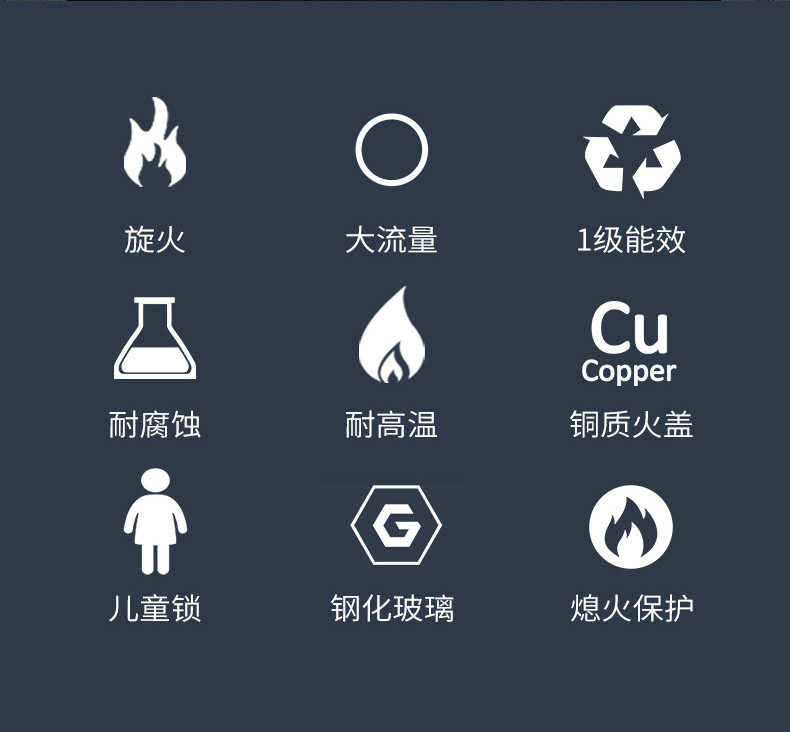 旋火

大流量

1级能效

耐腐蚀

耐高温

Cu
Copper

铜质火盖

儿童锁

G

钢化玻璃

熄火保护