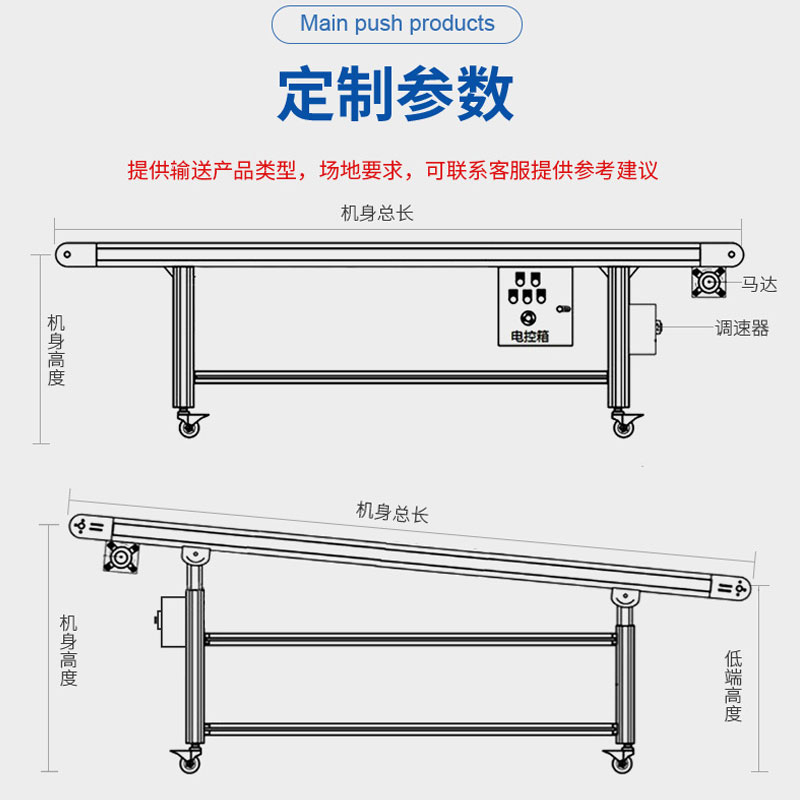 Main push products

定制参数

提供输送产品类型，场地要求，可联系客服提供参考建议

机身总长

机身高度

电控箱

马达

调速器

机身总长

机身高度

低端高度