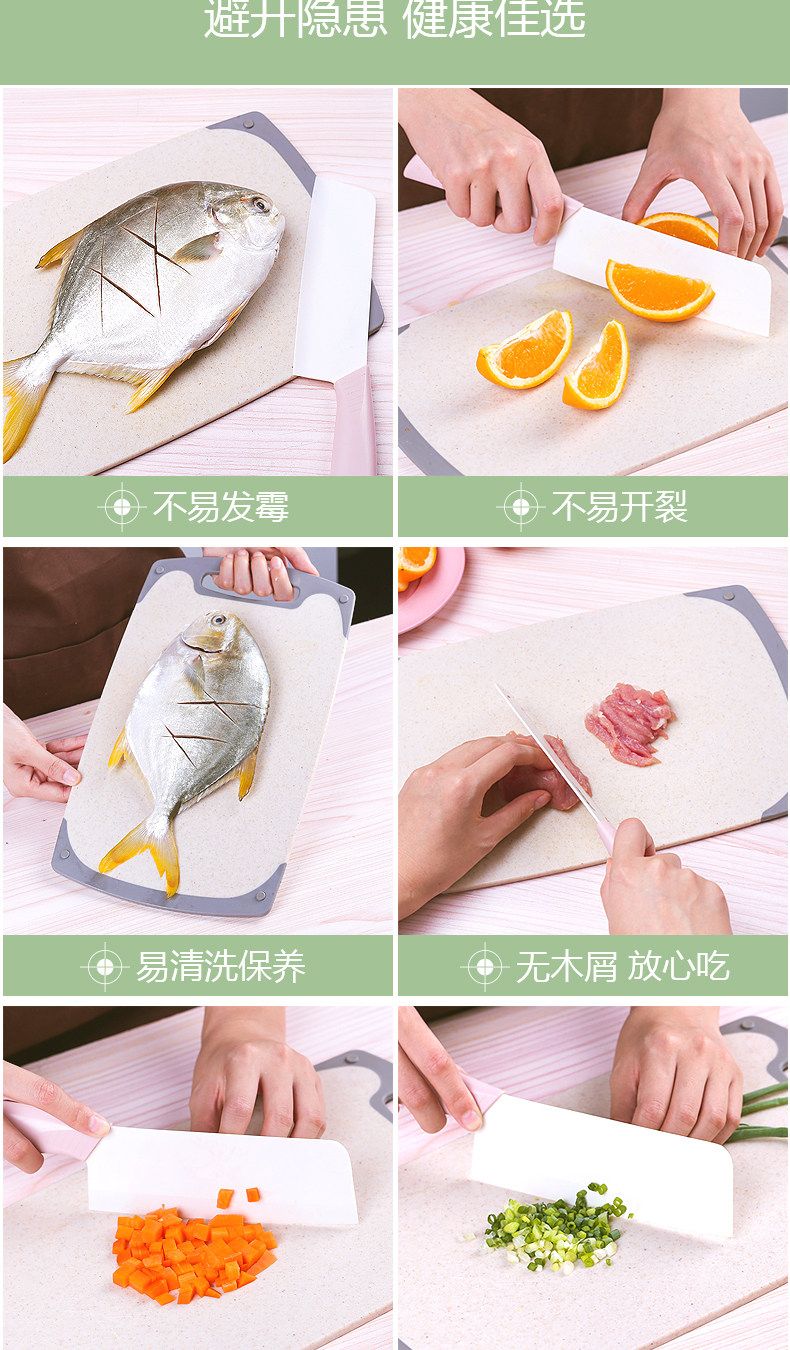 避开隐患 健康佳选

不易发霉

不易开裂

易清洗保养

无木屑 放心吃