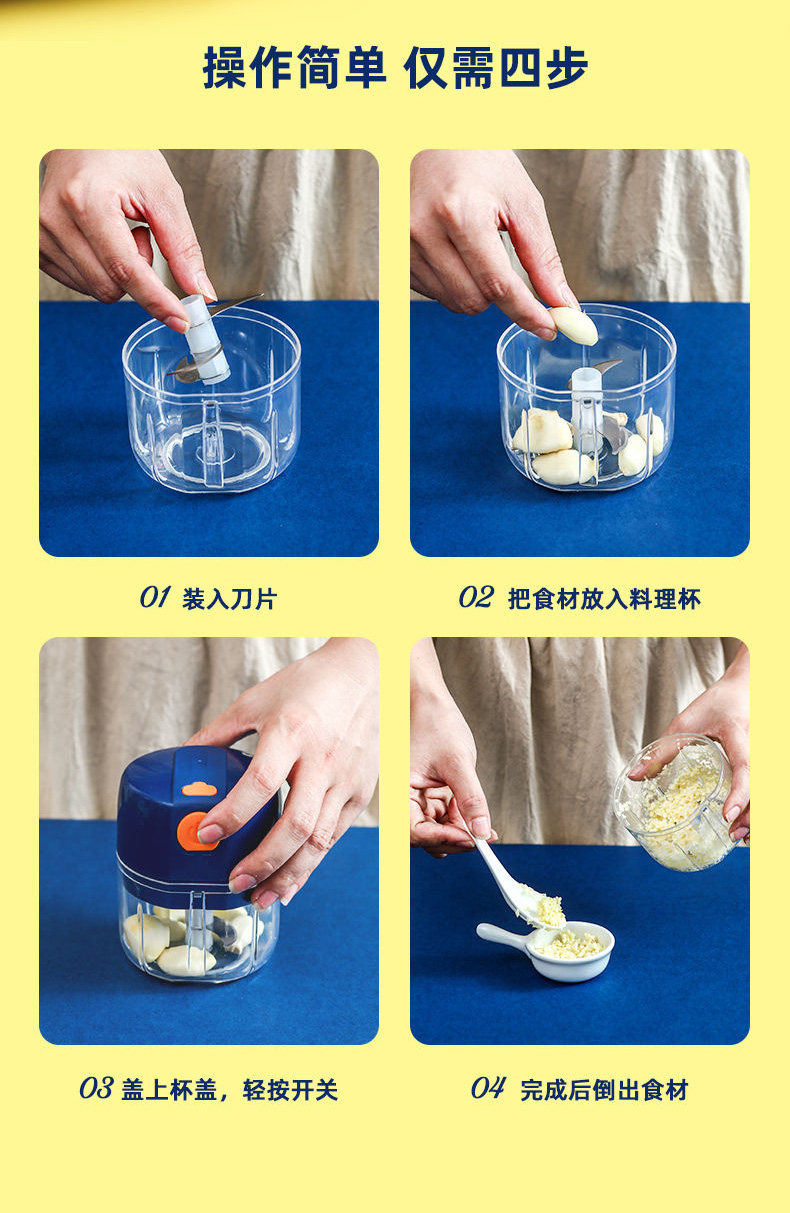 操作简单 仅需四步

01 装入刀片

02 把食材放入料理杯

03 盖上杯盖，轻按开关

04 完成后倒出食材