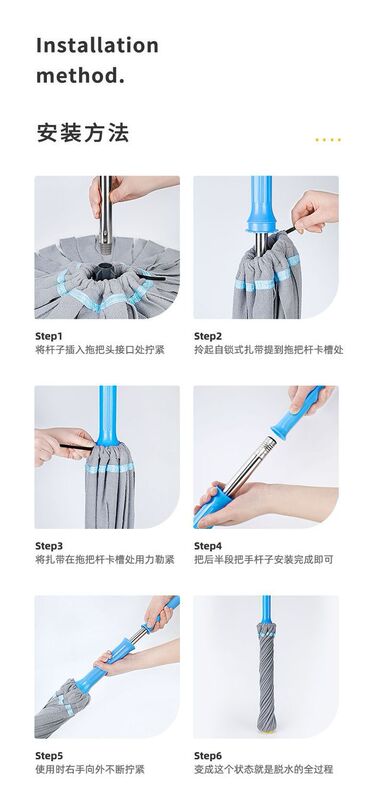 Installation method.

安装方法

Step1
将杆子插入拖把头接口处拧紧

Step2
拎起自锁式扎带提到拖把杆卡槽处

Step3
将扎带在拖把杆卡槽处用力勒紧

Step4
把后半段把手杆子安装完成即可

Step5
使用时右手向外不断拧紧

Step6
变成这个状态就是脱水的全过程