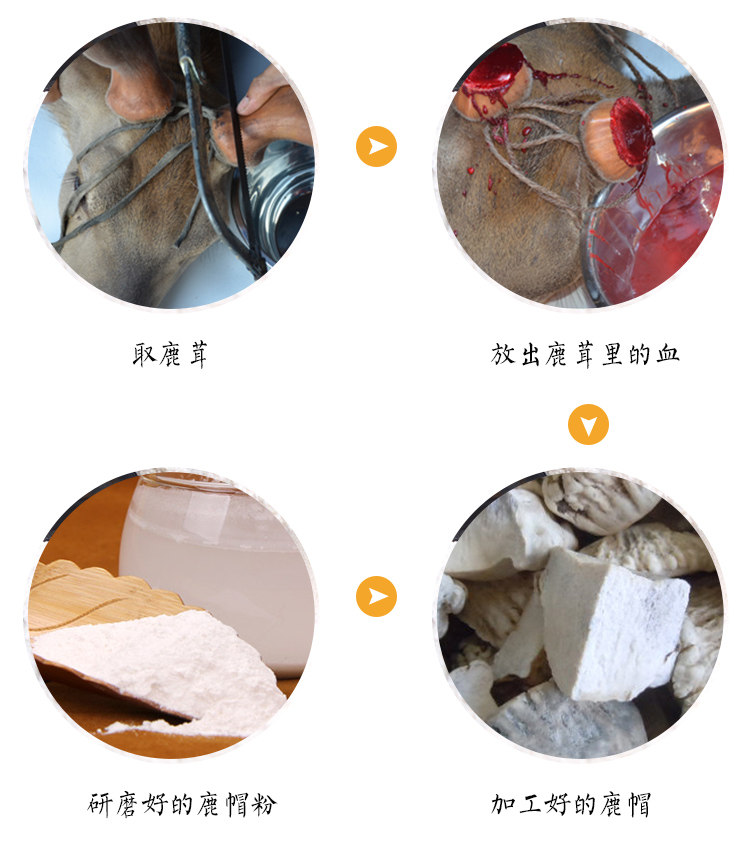 取鹿茸

放出鹿茸里的血

研磨好的鹿帽粉

加工好的鹿帽