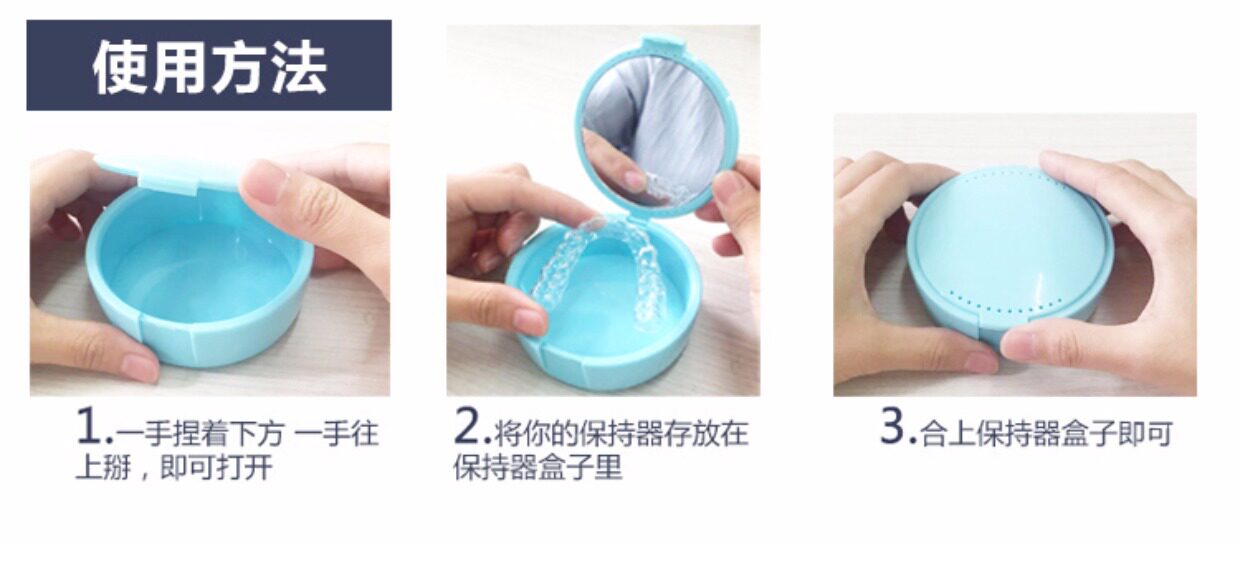 使用方法

1.一手捏着下方 一手往上掰，即可打开

2.将你的保持器存放在保持器盒子里

3.合上保持器盒子即可