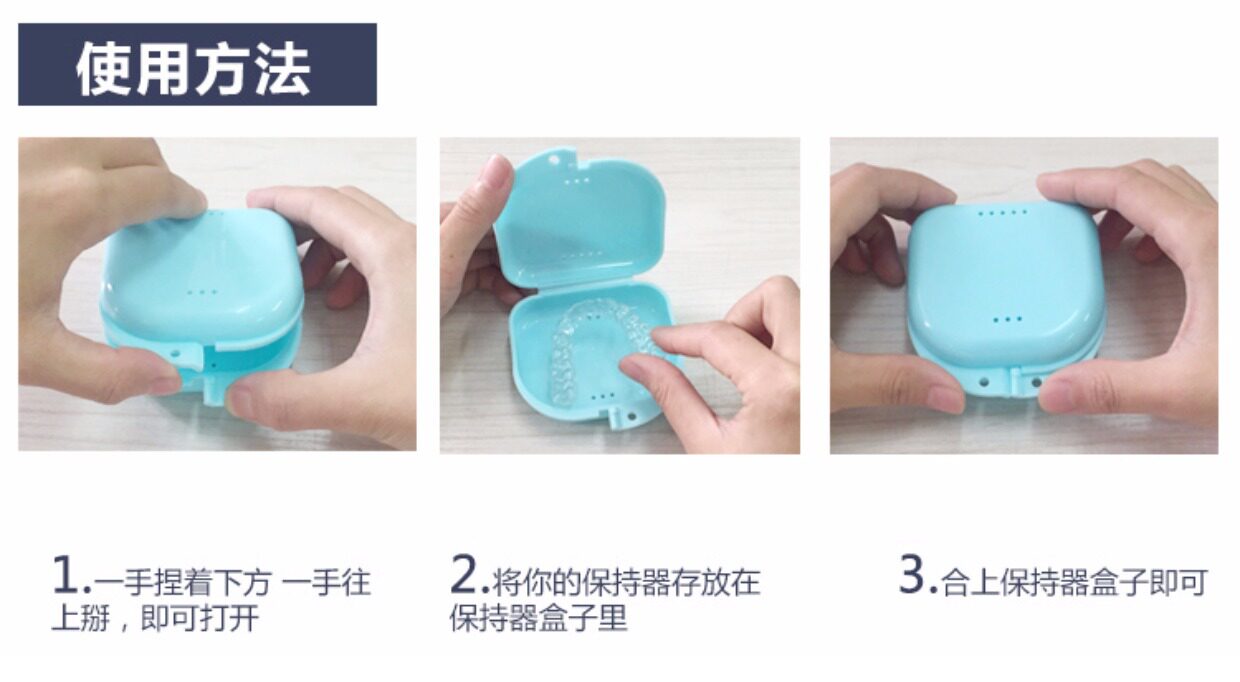 使用方法

1.一手捏着下方 一手往上掰，即可打开

2.将你的保持器存放在保持器盒子里

3.合上保持器盒子即可